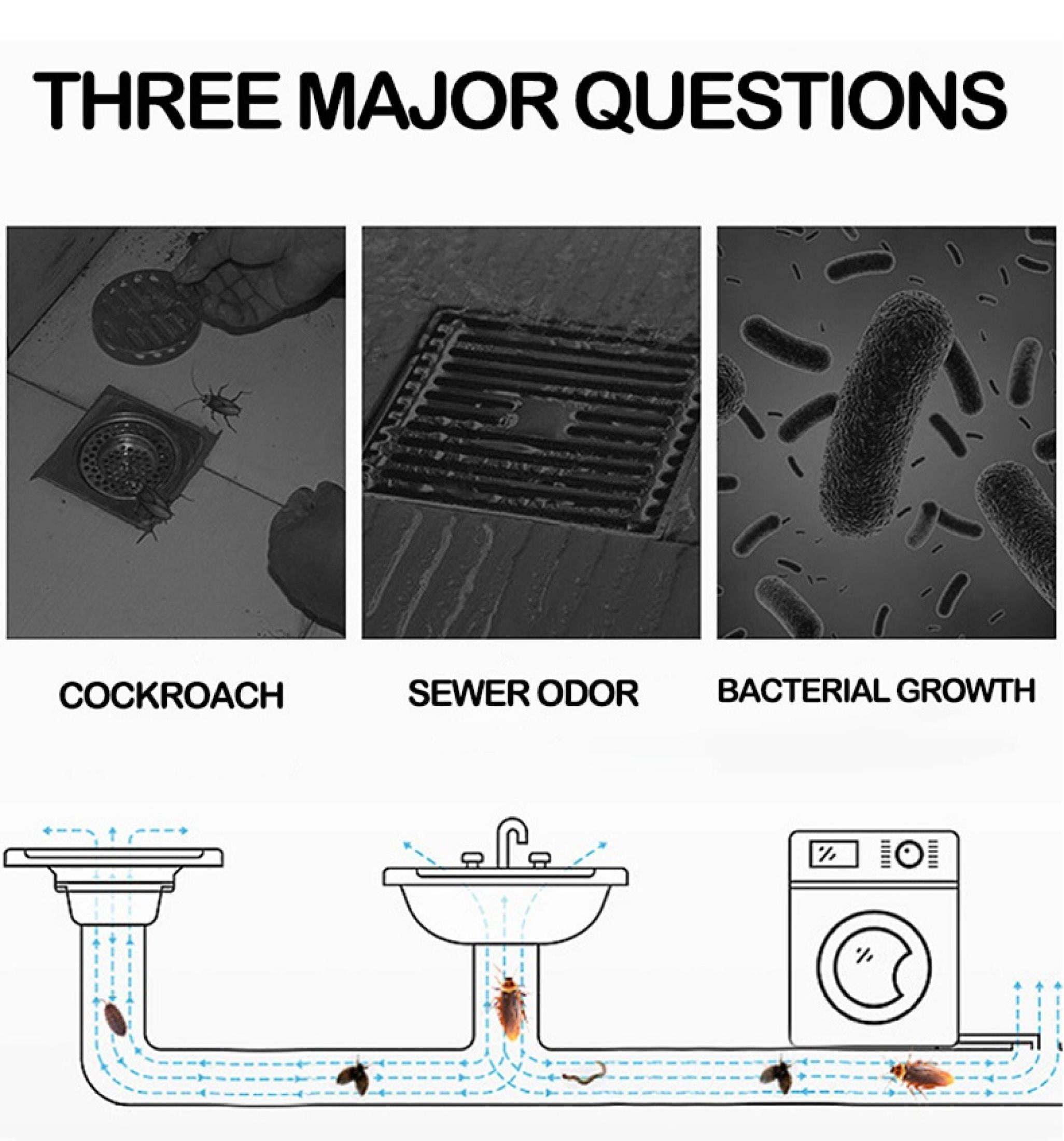 THREE MAJOR QUESTIONS

COCKROACH

SEWER ODOR

BACTERIAL GROWTH