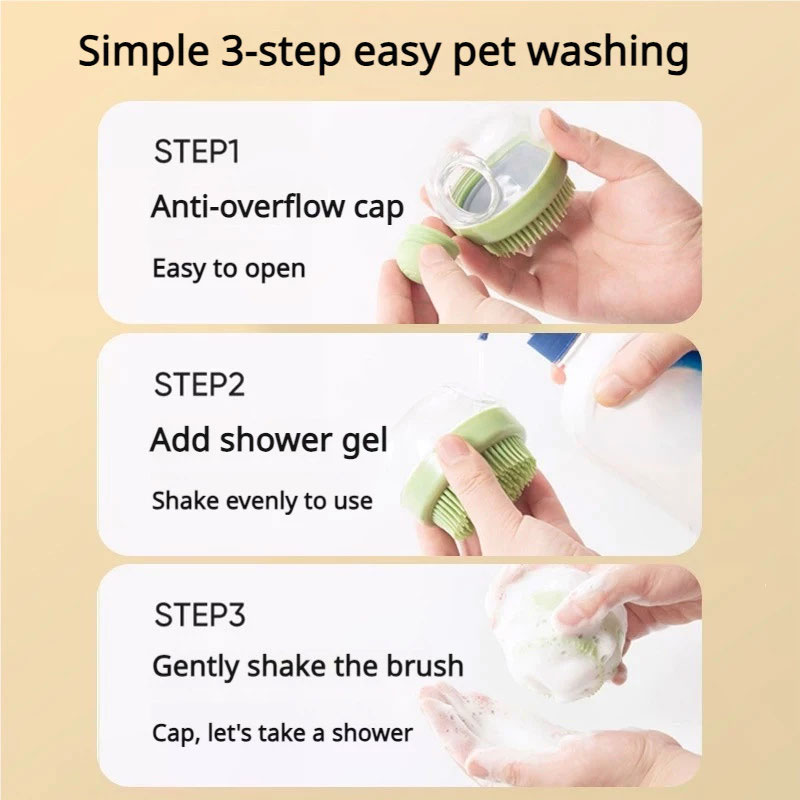 Simple 3-step easy pet washing

STEP1

Anti-overflow cap

Easy to open

STEP2

Add shower gel

Shake evenly to use

STEP3

Gently shake the brush

Cap, let's take a shower