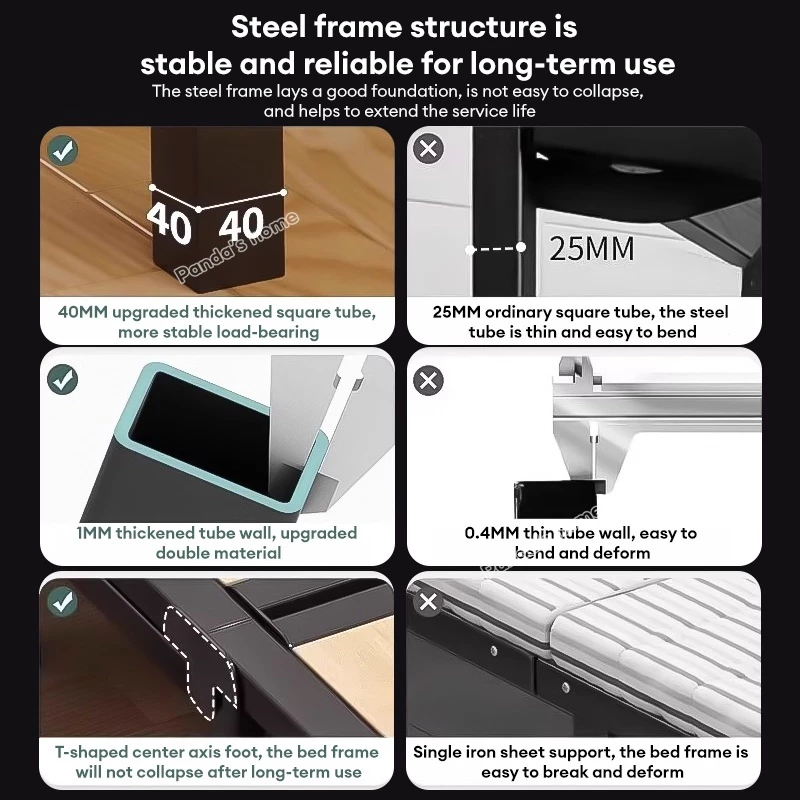 Steel frame structure is stable and reliable for long-term use

The steel frame lays a good foundation, is not easy to collapse, and helps to extend the service life

40 40

Panda's Home

40MM upgraded thickened square tube, more stable load-bearing

25MM

25MM ordinary square tube, the steel tube is thin and easy to bend

1MM thickened tube wall, upgraded double material

0.4MM thin tube wall, easy to bend and deform

T-shaped center axis foot, the bed frame will not collapse after long-term use

Single iron sheet support, the bed frame is easy to break and deform