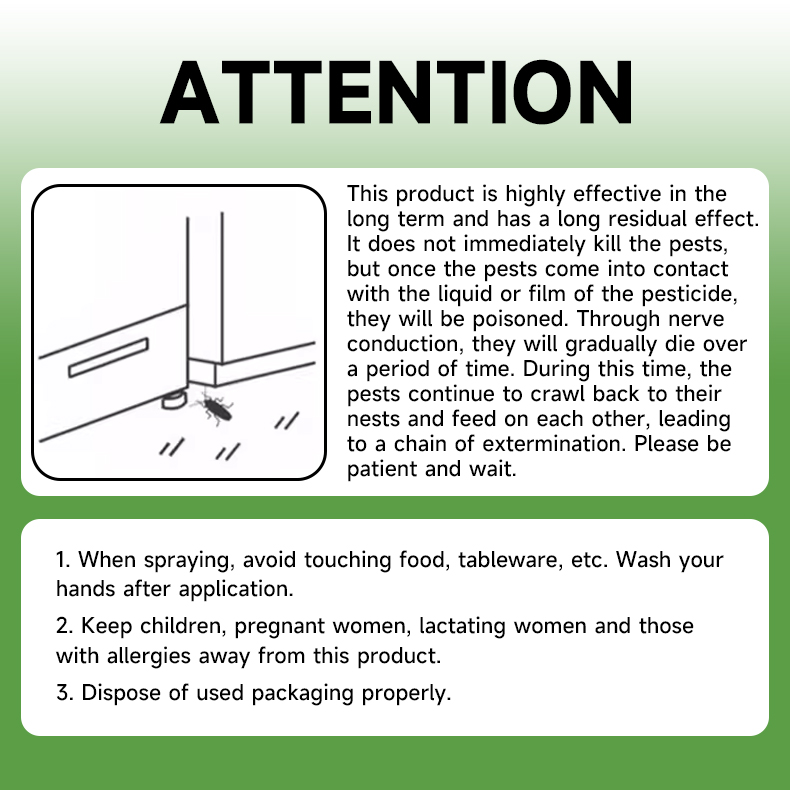 ATTENTION

This product is highly effective in the long term and has a long residual effect. It does not immediately kill the pests, but once the pests come into contact with the liquid or film of the pesticide, they will be poisoned. Through nerve conduction, they will gradually die over a period of time. During this time, the pests continue to crawl back to their nests and feed on each other, leading to a chain of extermination. Please be patient and wait.

1. When spraying, avoid touching food, tableware, etc. Wash your hands after application.

2. Keep children, pregnant women, lactating women and those with allergies away from this product.

3. Dispose of used packaging properly.