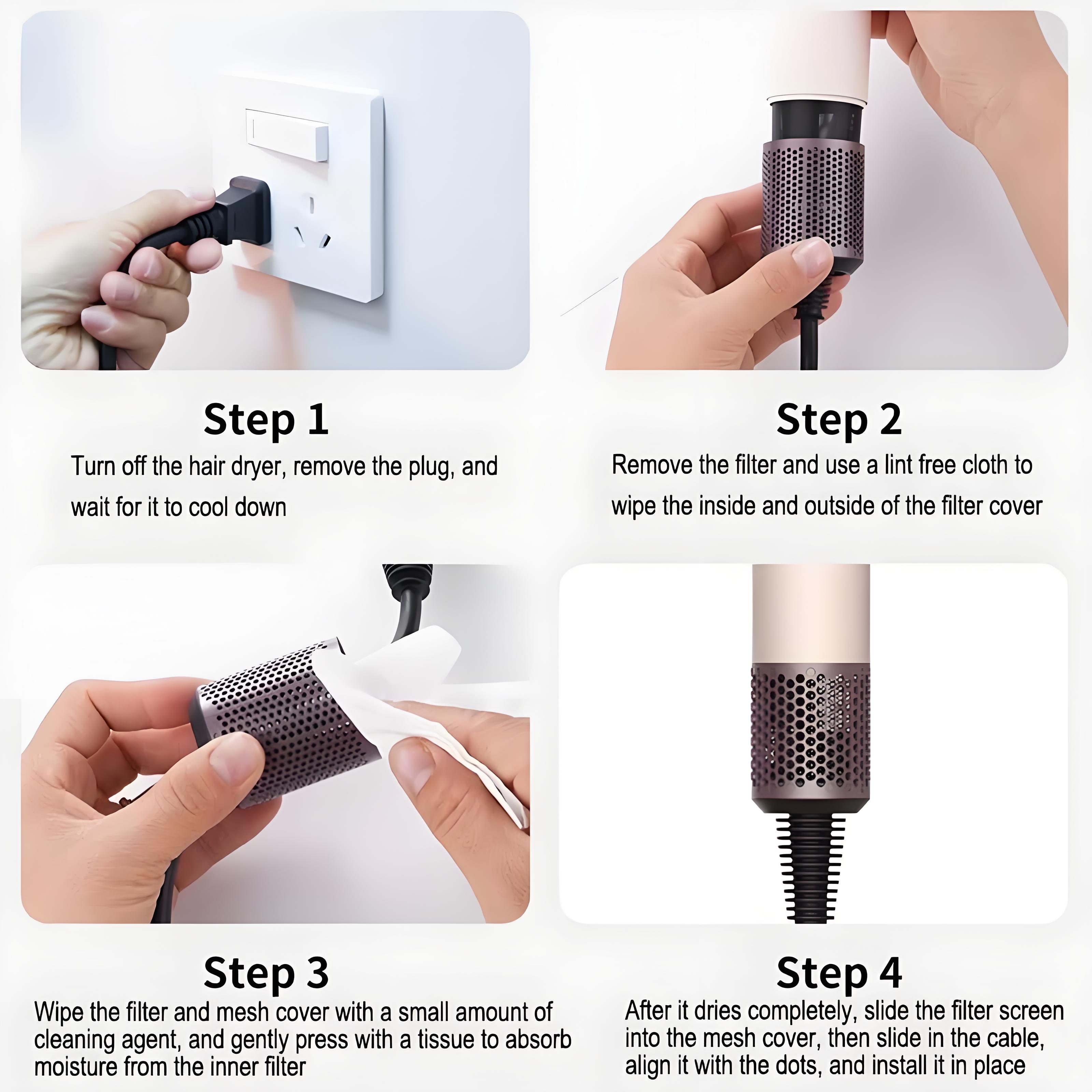 Step 1

Turn off the hair dryer, remove the plug, and wait for it to cool down

Step 2

Remove the filter and use a lint free cloth to wipe the inside and outside of the filter cover

Step 3

Wipe the filter and mesh cover with a small amount of cleaning agent, and gently press with a tissue to absorb moisture from the inner filter

Step 4

After it dries completely, slide the filter screen into the mesh cover, then slide in the cable, align it with the dots, and install it in place