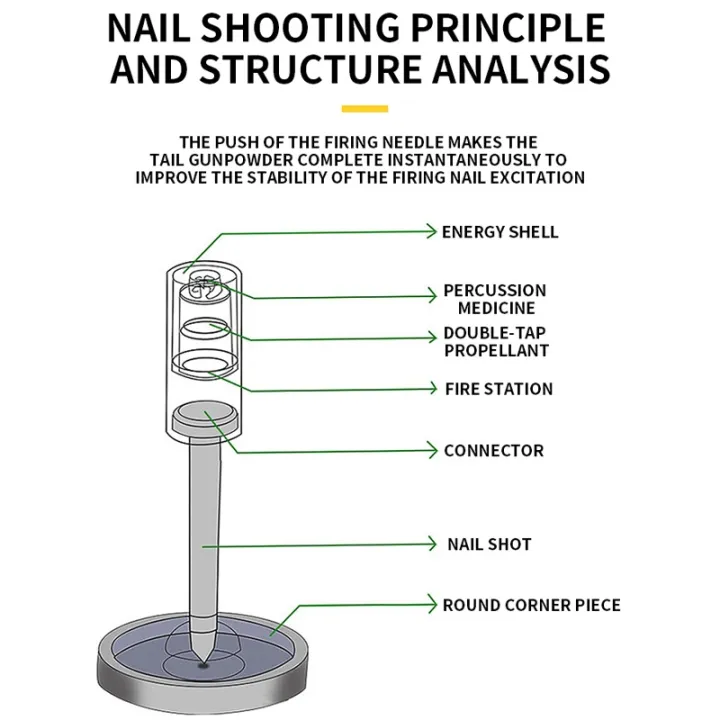 NAIL SHOOTING PRINCIPLE AND STRUCTURE ANALYSIS

THE PUSH OF THE FIRING NEEDLE MAKES THE TAIL GUNPOWDER COMPLETE INSTANTANEOUSLY TO IMPROVE THE STABILITY OF THE FIRING NAIL EXCITATION

ENERGY SHELL

PERCUSSION MEDICINE

DOUBLE-TAP PROPELLANT

FIRE STATION

CONNECTOR

NAIL SHOT

ROUND CORNER PIECE