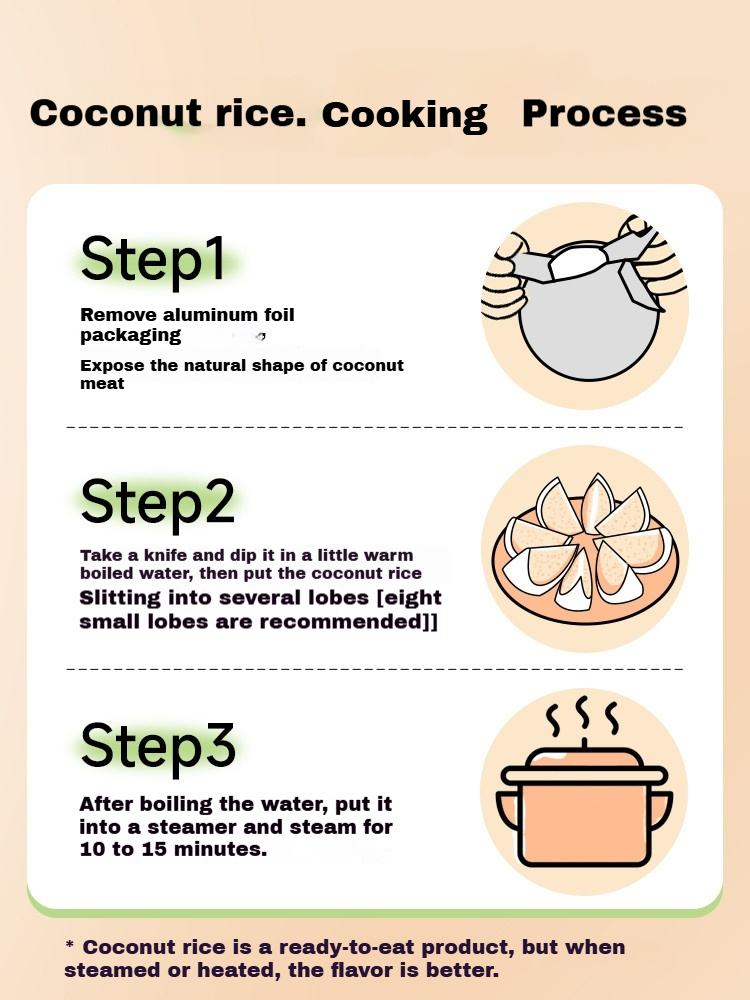 Coconut rice. Cooking Process

Step1

Remove aluminum foil packaging

Expose the natural shape of coconut meat

Step2

Take a knife and dip it in a little warm boiled water, then put the coconut rice

Slitting into several lobes [eight small lobes are recommended]]

Step3

After boiling the water, put it into a steamer and steam for 10 to 15 minutes.

* Coconut rice is a ready-to-eat product, but when steamed or heated, the flavor is better.