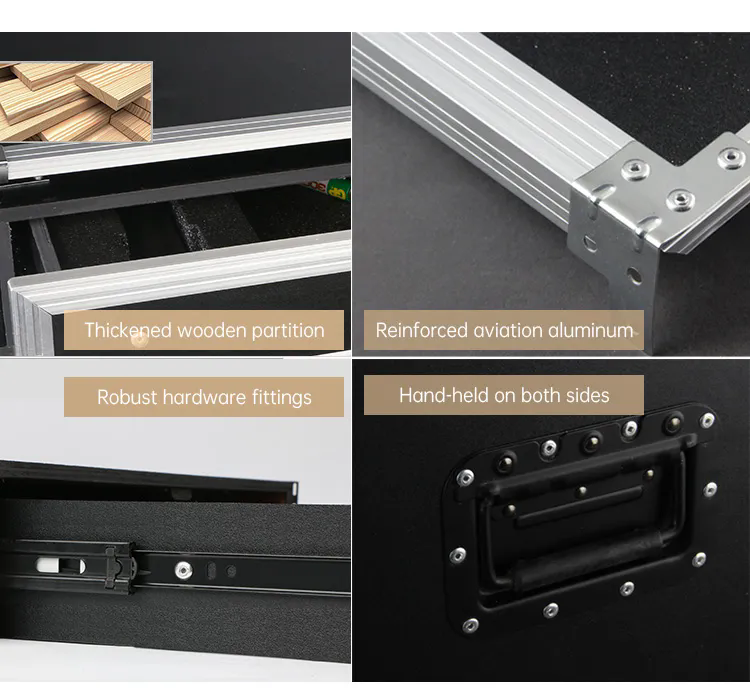 Thickened wooden partition

Reinforced aviation aluminum

Robust hardware fittings

Hand-held on both sides