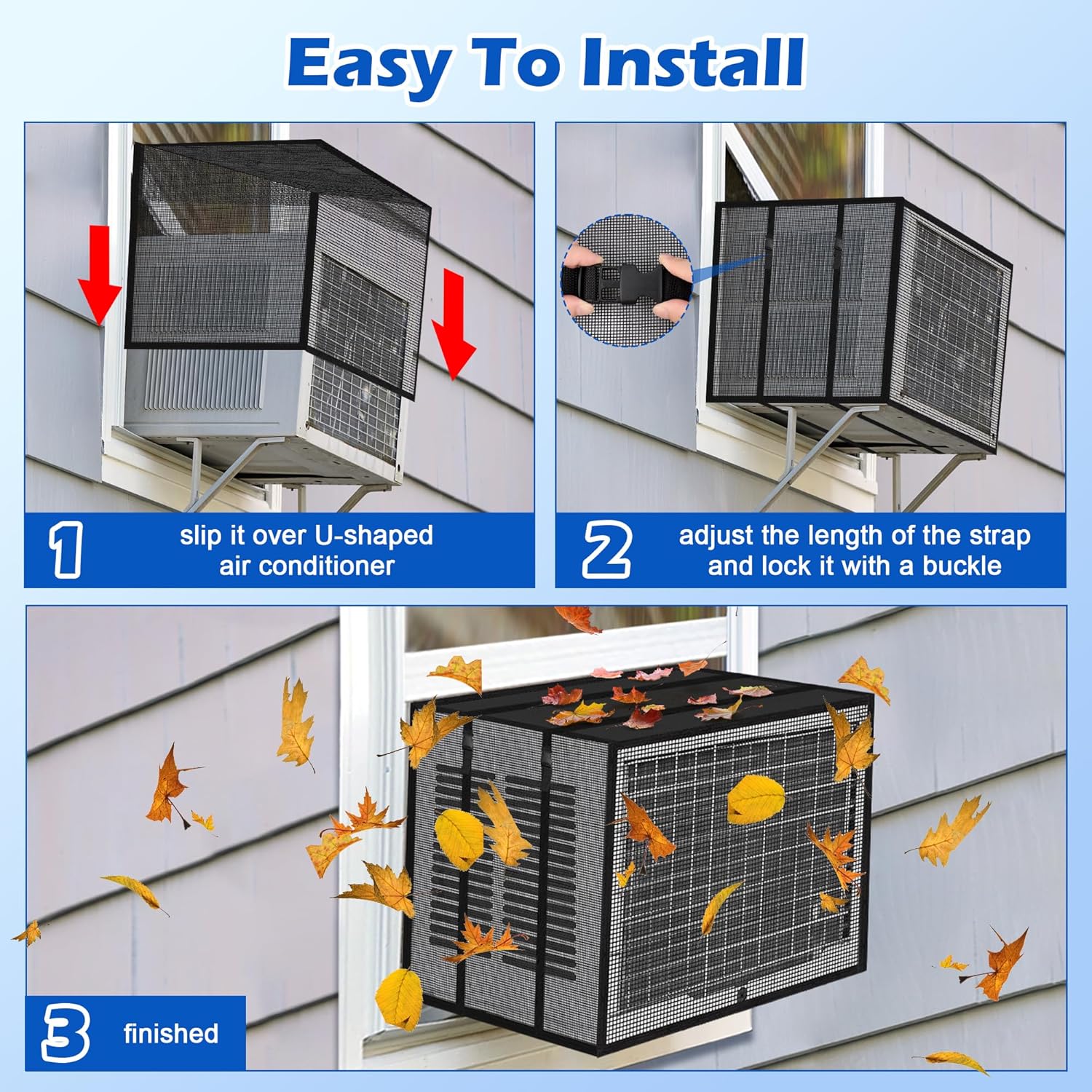 Easy To Install

1

slip it over U-shaped air conditioner

2

adjust the length of the strap and lock it with a buckle

3

finished