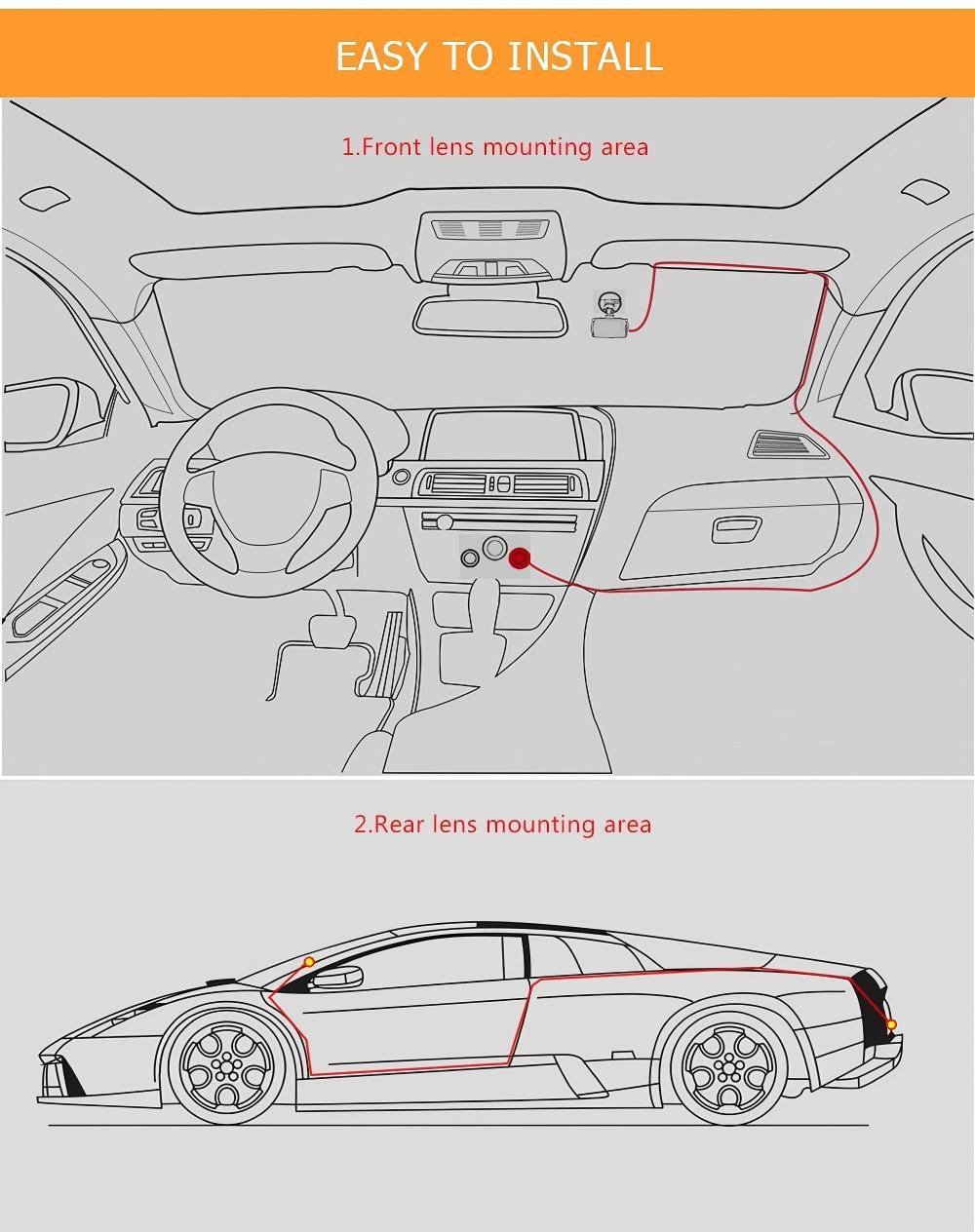 EASY TO INSTALL

1.Front lens mounting area

2.Rear lens mounting area