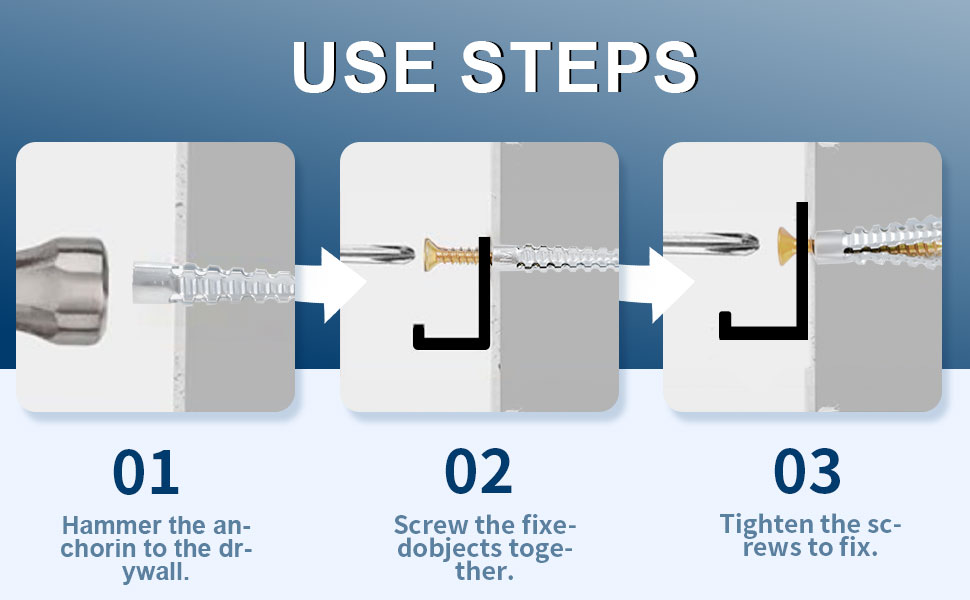 USE STEPS

01

Hammer the anchorin to the drywall.

02

Screw the fixedobjects together.

03

Tighten the screws to fix.