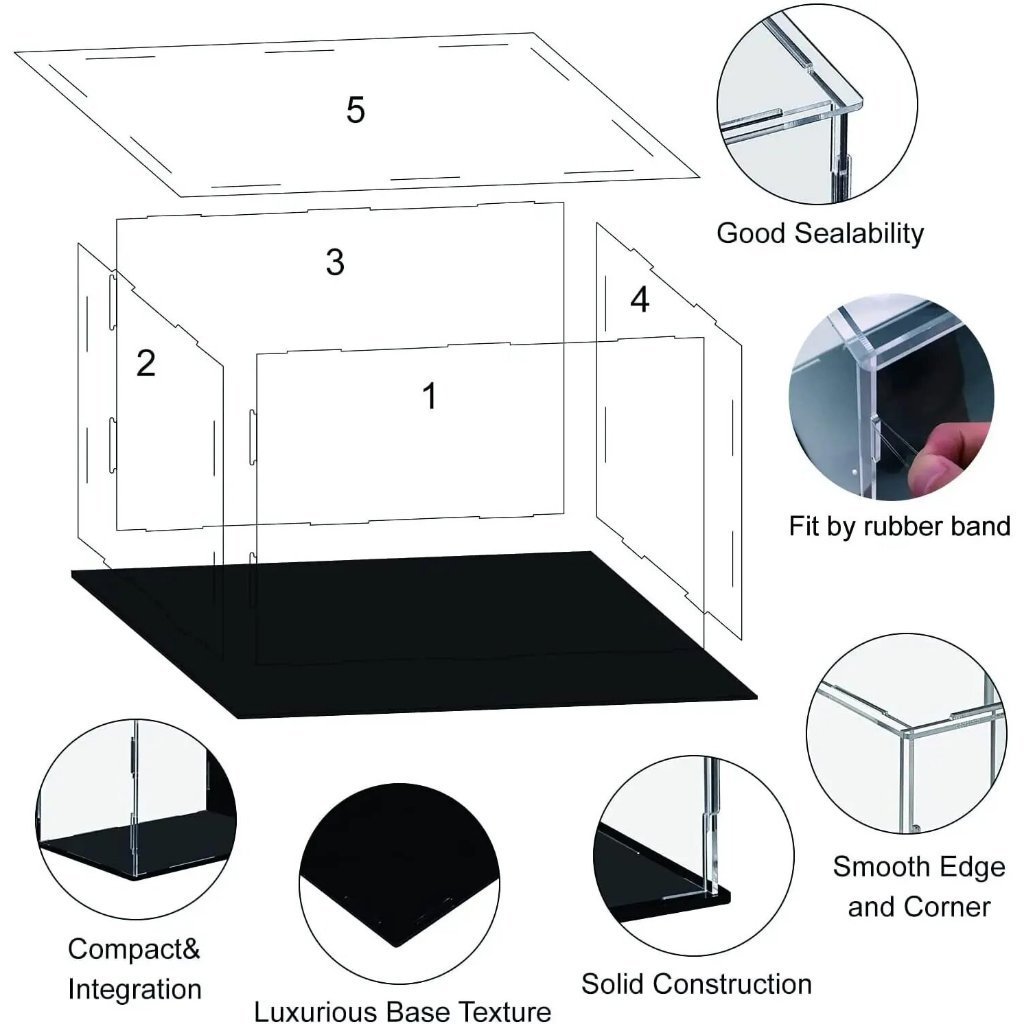 5

3

4

2

1

Good Sealability

Fit by rubber band

Smooth Edge and Corner

Compact& Integration

Luxurious Base Texture

Solid Construction