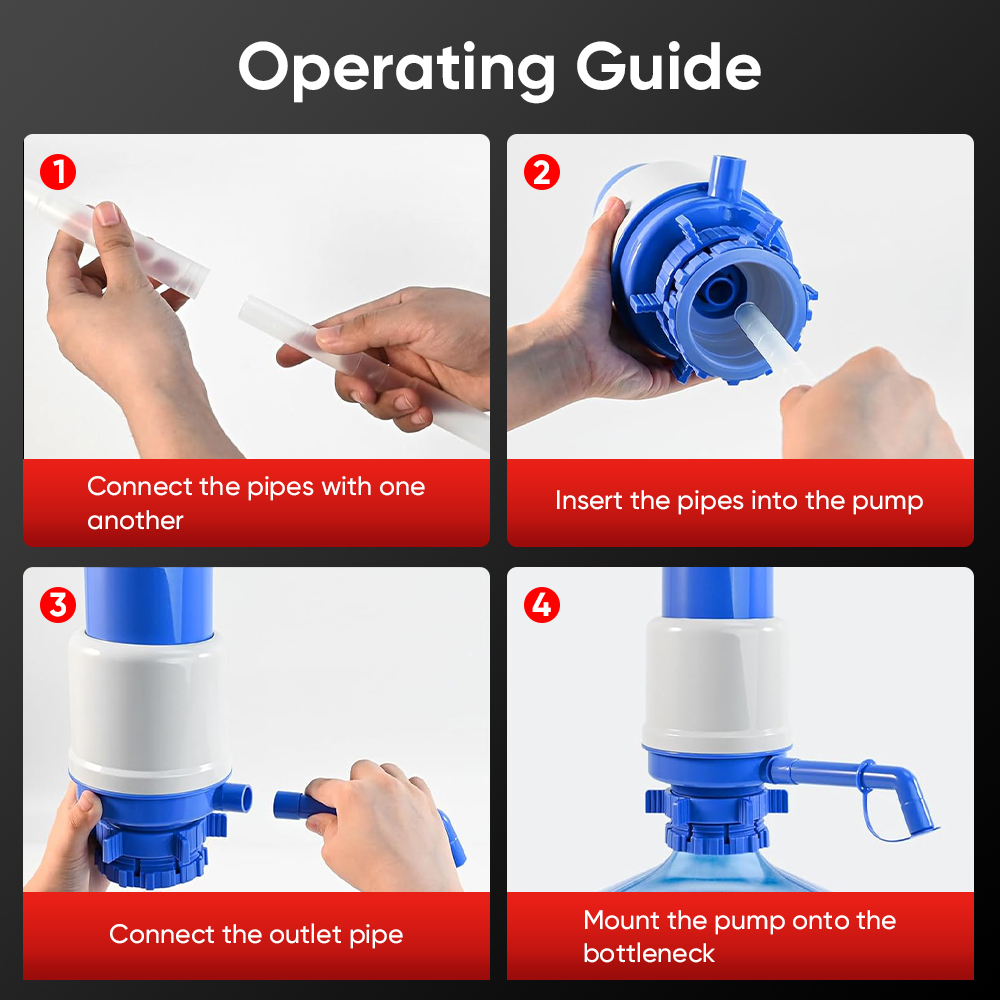 Operating Guide

1
Connect the pipes with one another

2
Insert the pipes into the pump

3
Connect the outlet pipe

4
Mount the pump onto the bottleneck