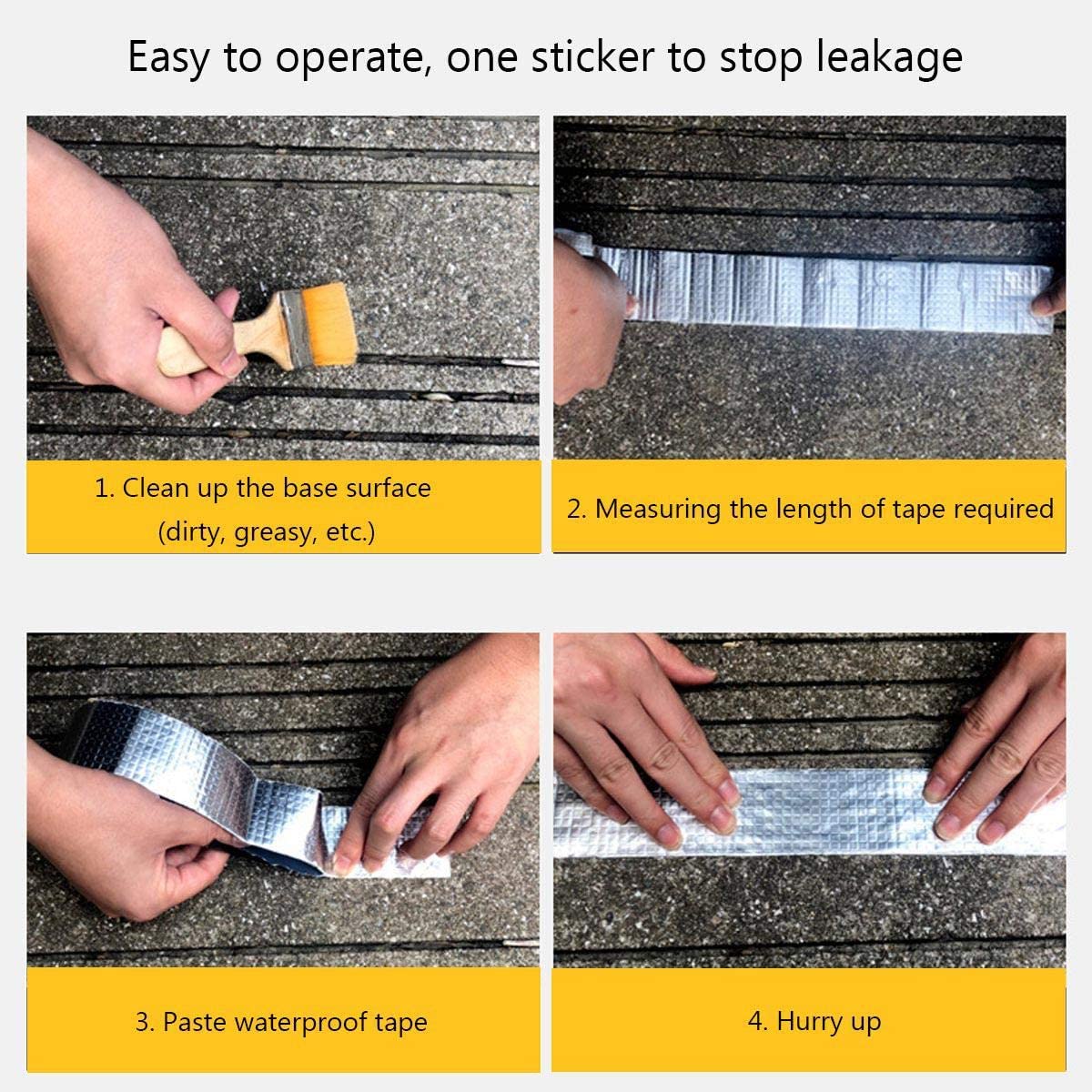 Easy to operate, one sticker to stop leakage

1. Clean up the base surface (dirty, greasy, etc.)

2. Measuring the length of tape required

3. Paste waterproof tape

4. Hurry up