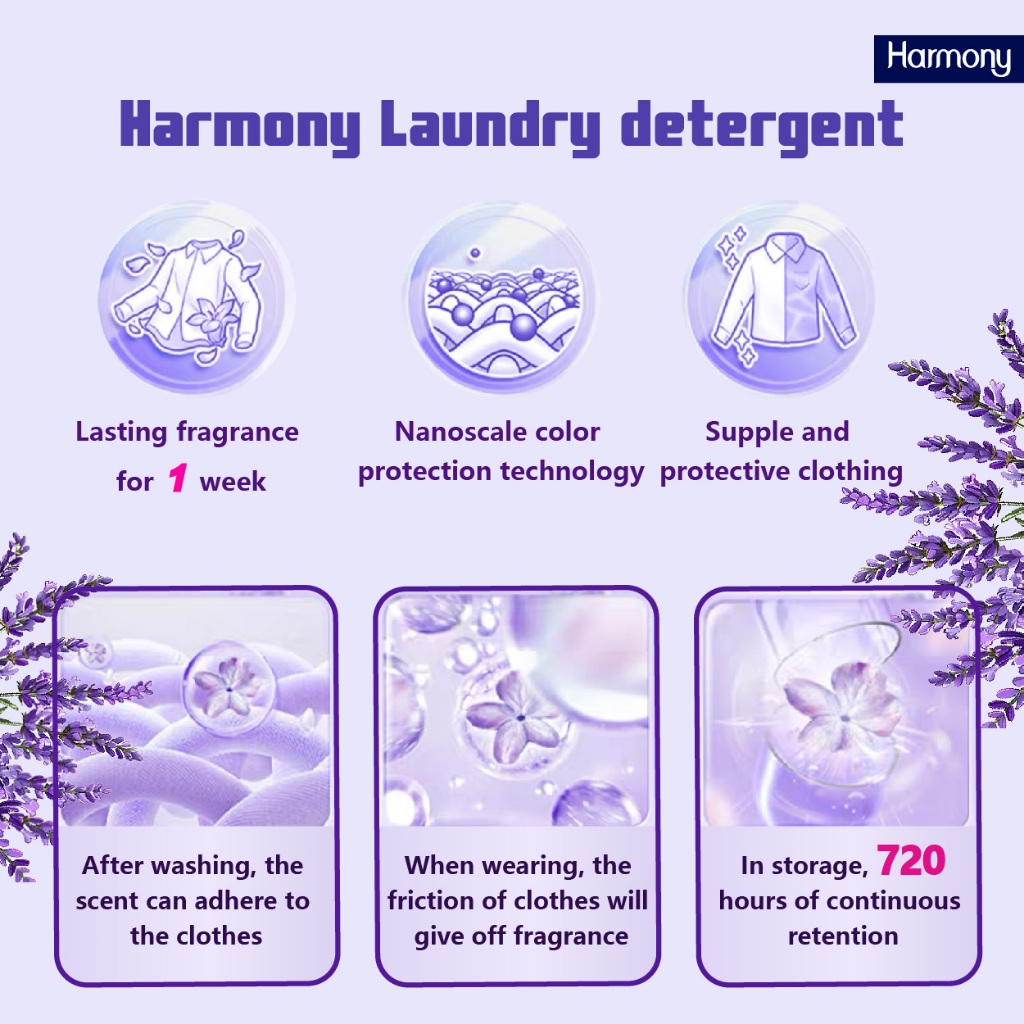 Harmony

Harmony Laundry detergent

Lasting fragrance for 1 week

Nanoscale color protection technology

Supple and protective clothing

After washing, the scent can adhere to the clothes

When wearing, the friction of clothes will give off fragrance

In storage, 720 hours of continuous retention