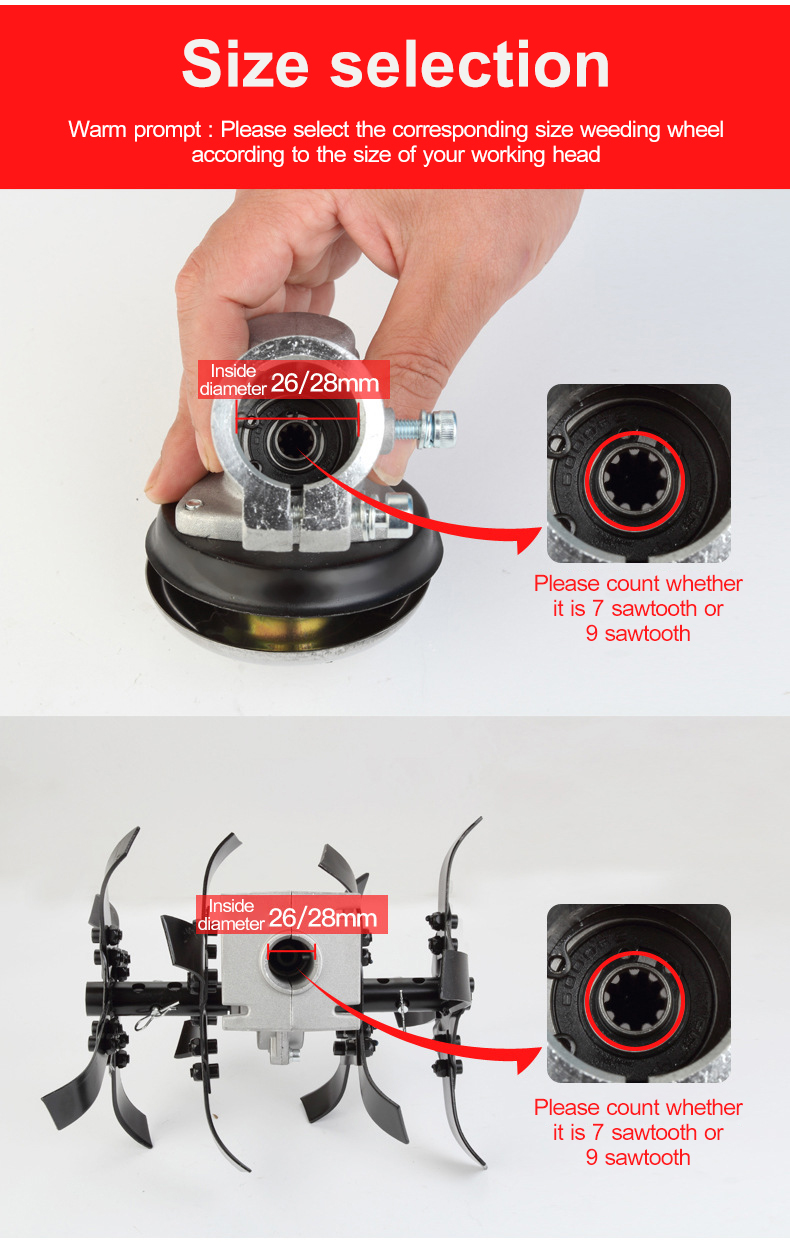 Size selection

Warm prompt : Please select the corresponding size weeding wheel according to the size of your working head

Inside diameter 26/28mm

Please count whether it is 7 sawtooth or 9 sawtooth

Inside diameter 26/28mm

Please count whether it is 7 sawtooth or 9 sawtooth