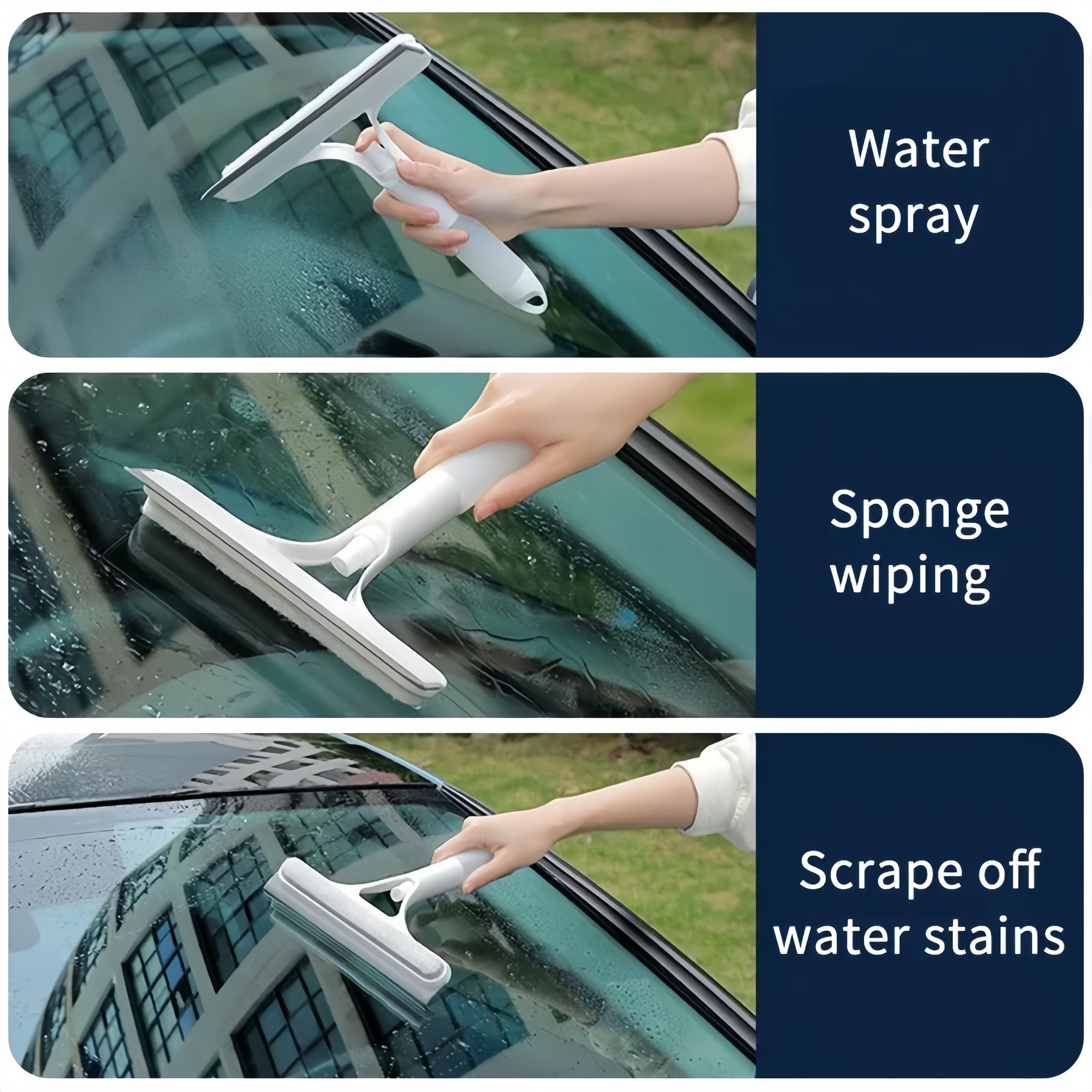 Water spray

Sponge wiping

Scrape off water stains