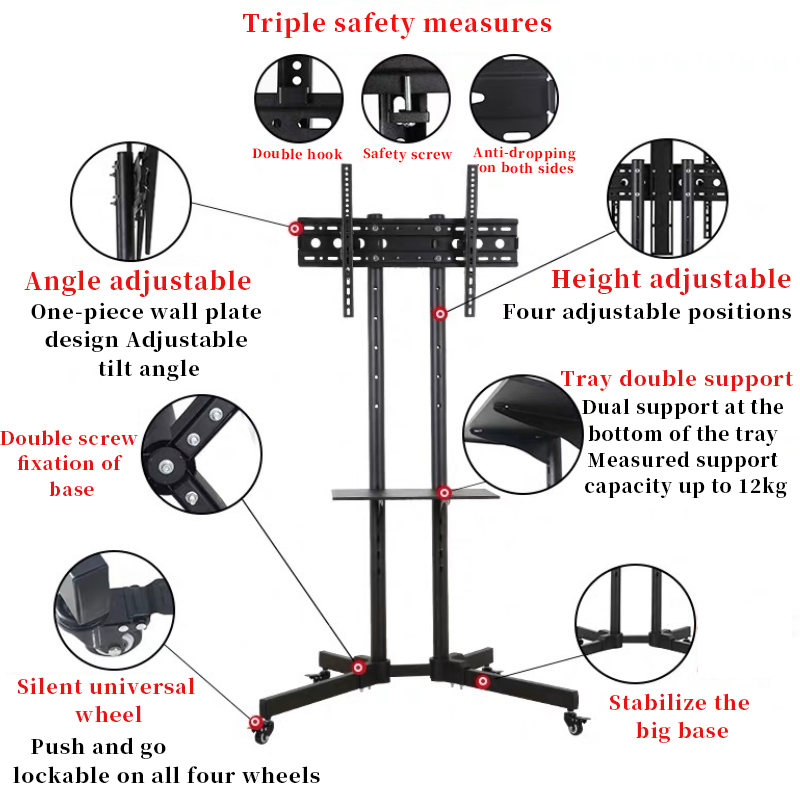 Triple safety measures

Double hook

Safety screw

Anti-dropping on both sides

Angle adjustable
One-piece wall plate design Adjustable tilt angle

Height adjustable
Four adjustable positions

Tray double support
Dual support at the bottom of the tray
Measured support capacity up to 12kg

Double screw fixation of base

Silent universal wheel
Push and go
lockable on all four wheels

Stabilize the big base