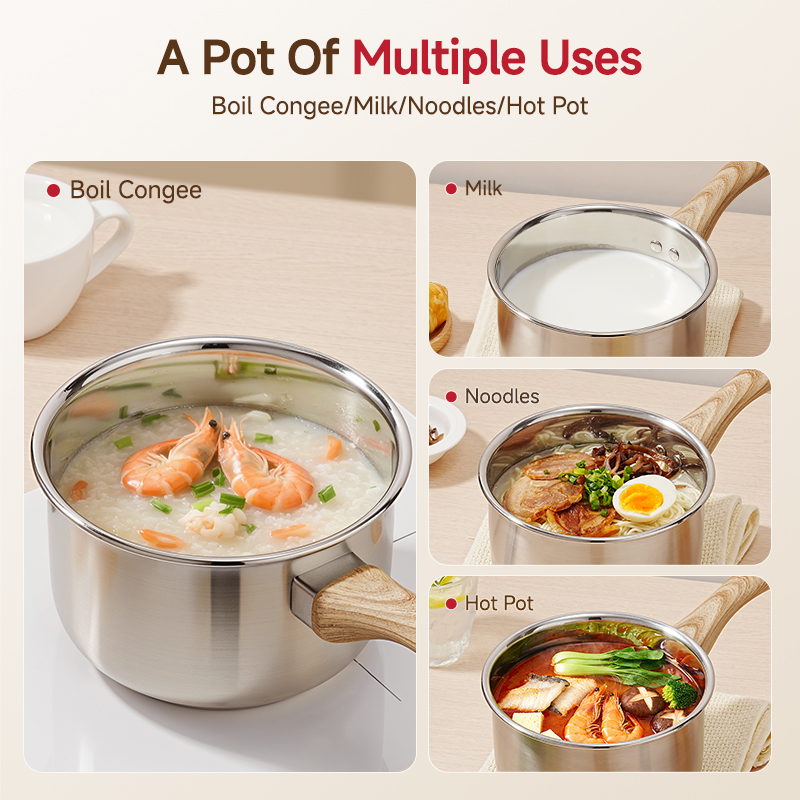 A Pot Of Multiple Uses

Boil Congee/Milk/Noodles/Hot Pot

Boil Congee

Milk

Noodles

Hot Pot