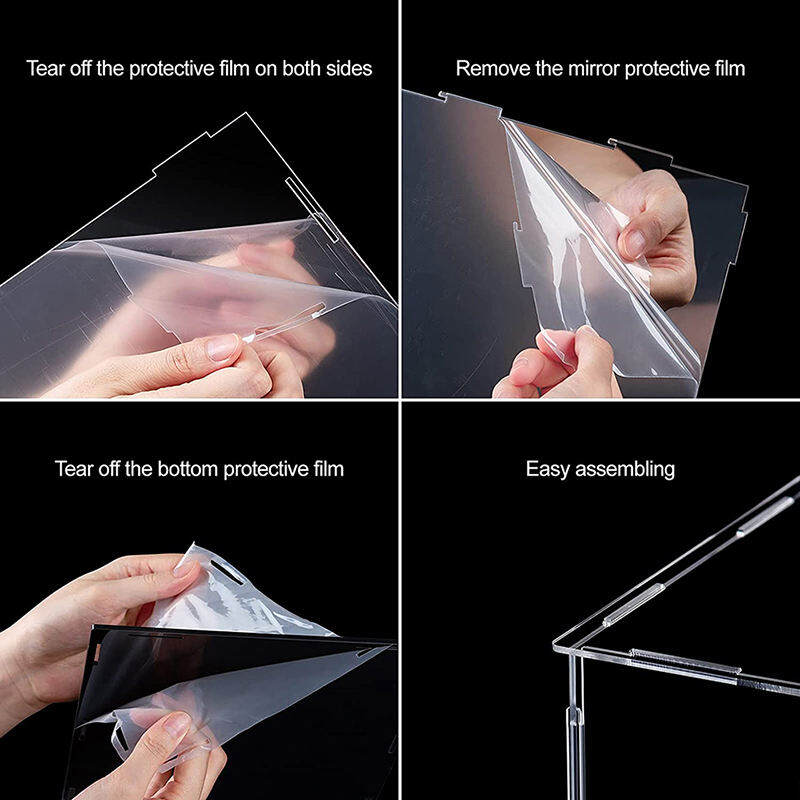 Tear off the protective film on both sides

Remove the mirror protective film

Tear off the bottom protective film

Easy assembling