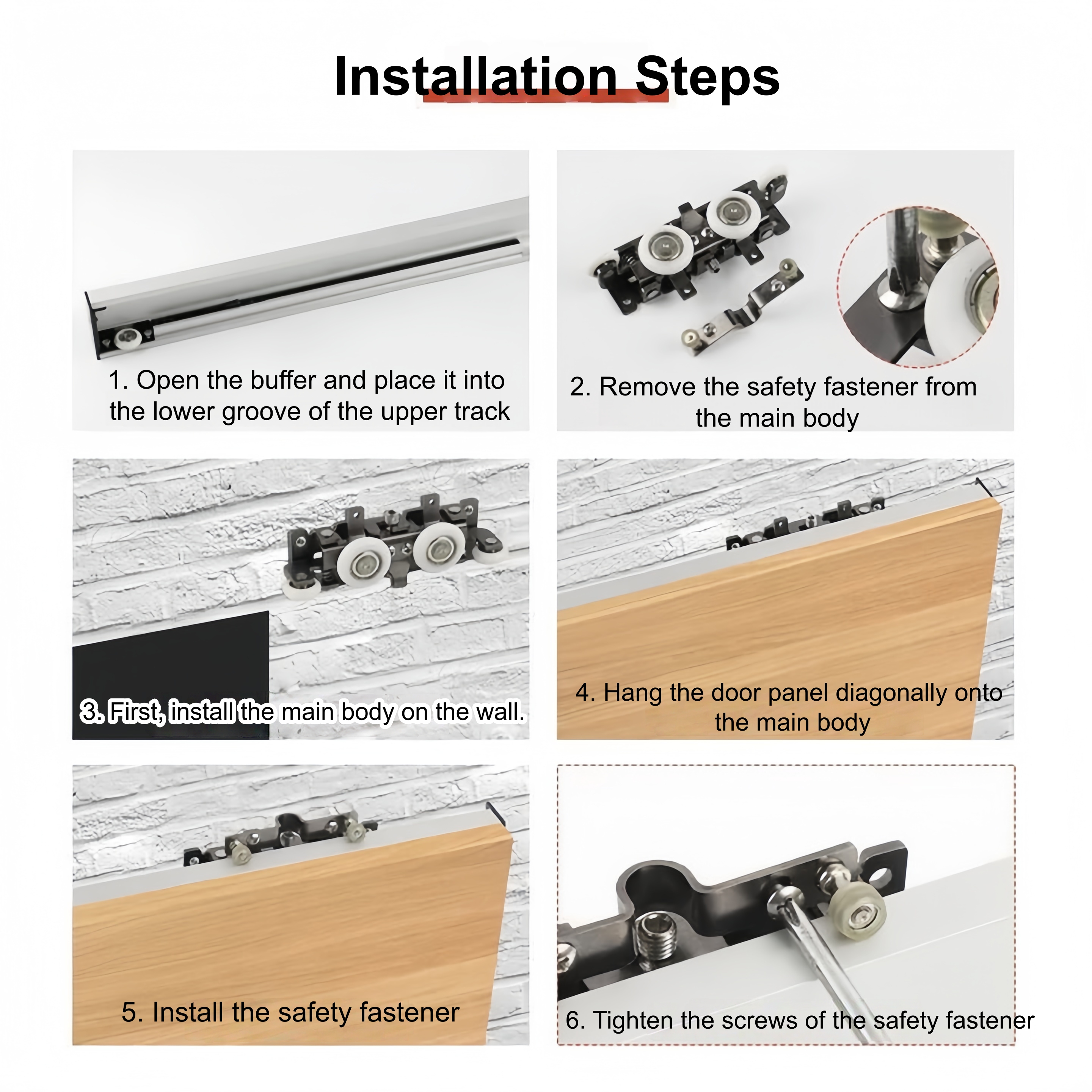 Installation Steps

1. Open the buffer and place it into the lower groove of the upper track

2. Remove the safety fastener from the main body

3. First, install the main body on the wall.

4. Hang the door panel diagonally onto the main body

5. Install the safety fastener

6. Tighten the screws of the safety fastener