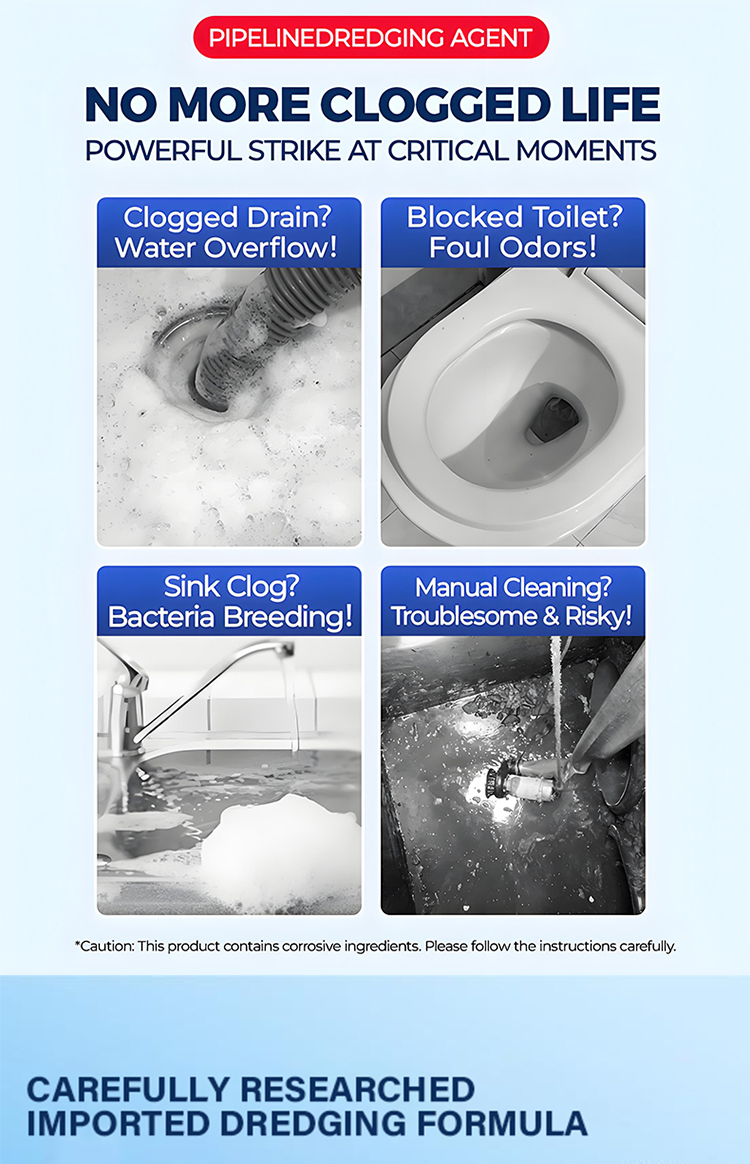 PIPELINEDREDGING AGENT

NO MORE CLOGGED LIFE
POWERFUL STRIKE AT CRITICAL MOMENTS

Clogged Drain? Water Overflow!

Blocked Toilet? Foul Odors!

Sink Clog? Bacteria Breeding!

Manual Cleaning? Troublesome & Risky!

*Caution: This product contains corrosive ingredients. Please follow the instructions carefully.

CAREFULLY RESEARCHED
IMPORTED DREDGING FORMULA