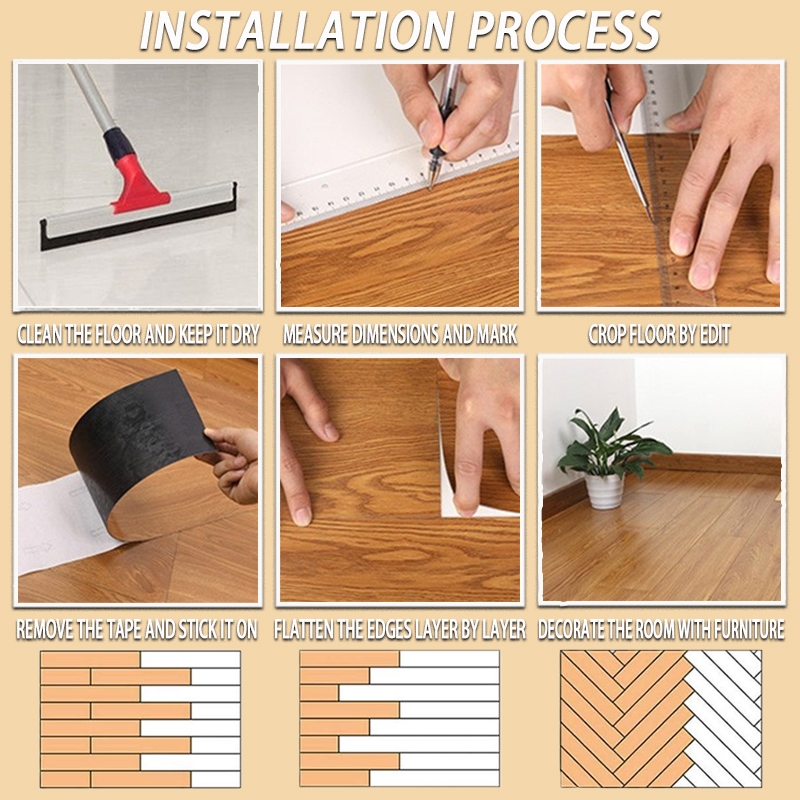 INSTALLATION PROCESS

CLEAN THE FLOOR AND KEEP IT DRY

MEASURE DIMENSIONS AND MARK

CROP FLOOR BY EDIT

REMOVE THE TAPE AND STICK IT ON

FLATTEN THE EDGES LAYER BY LAYER

DECORATE THE ROOM WITH FURNITURE