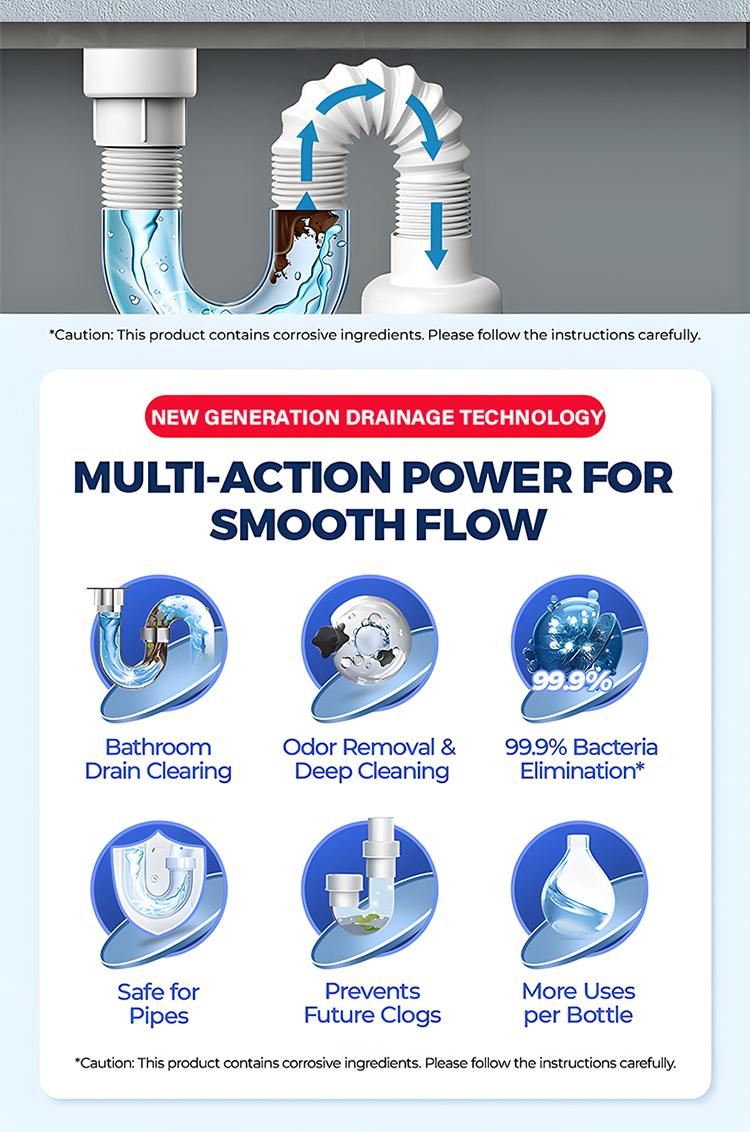 *Caution: This product contains corrosive ingredients. Please follow the instructions carefully.

NEW GENERATION DRAINAGE TECHNOLOGY

MULTI-ACTION POWER FOR SMOOTH FLOW

Bathroom Drain Clearing

Odor Removal & Deep Cleaning

99.9%

99.9% Bacteria Elimination*

Safe for Pipes

Prevents Future Clogs

More Uses per Bottle

*Caution: This product contains corrosive ingredients. Please follow the instructions carefully.