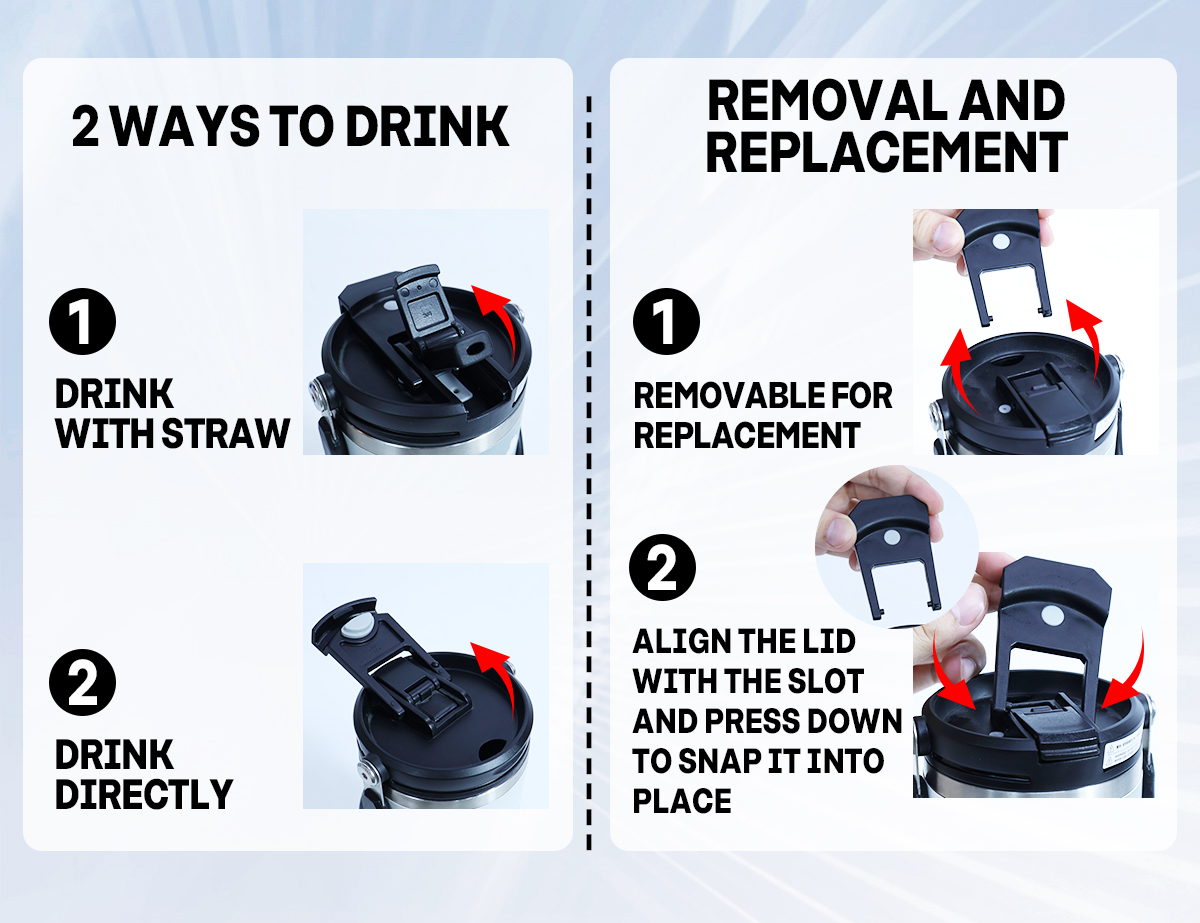 2 WAYS TO DRINK

1
DRINK WITH STRAW

2
DRINK DIRECTLY

REMOVAL AND REPLACEMENT

1
REMOVABLE FOR REPLACEMENT

2
ALIGN THE LID WITH THE SLOT AND PRESS DOWN TO SNAP IT INTO PLACE