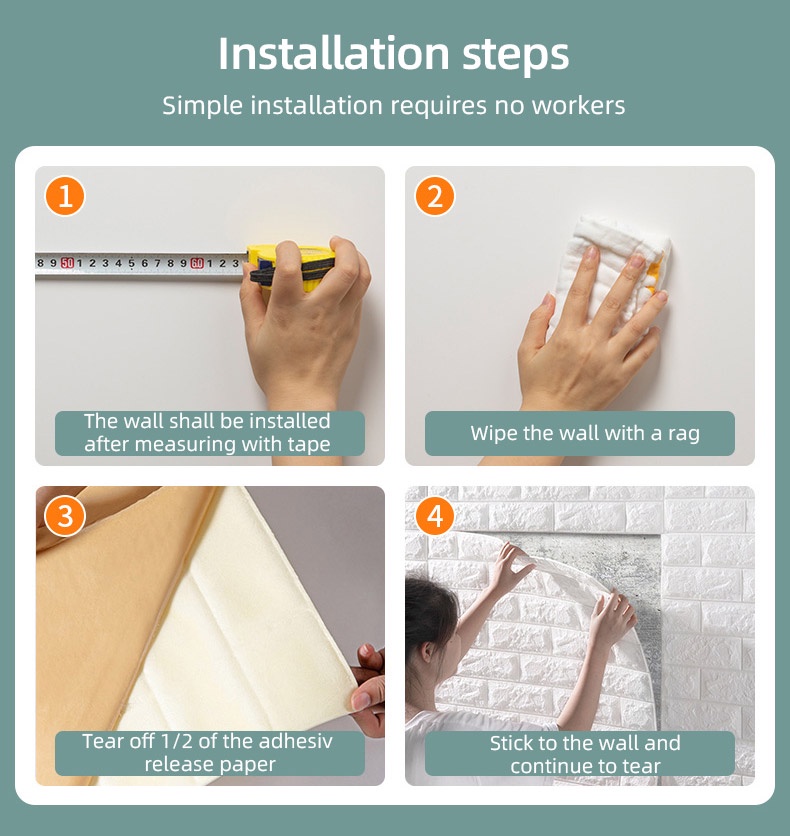 Installation steps

Simple installation requires no workers

1

8 9 50 1 2 3 4 5 6 7 8 9 60 1 2 3

The wall shall be installed after measuring with tape

2

Wipe the wall with a rag

3

Tear off 1/2 of the adhesiv release paper

4

Stick to the wall and continue to tear