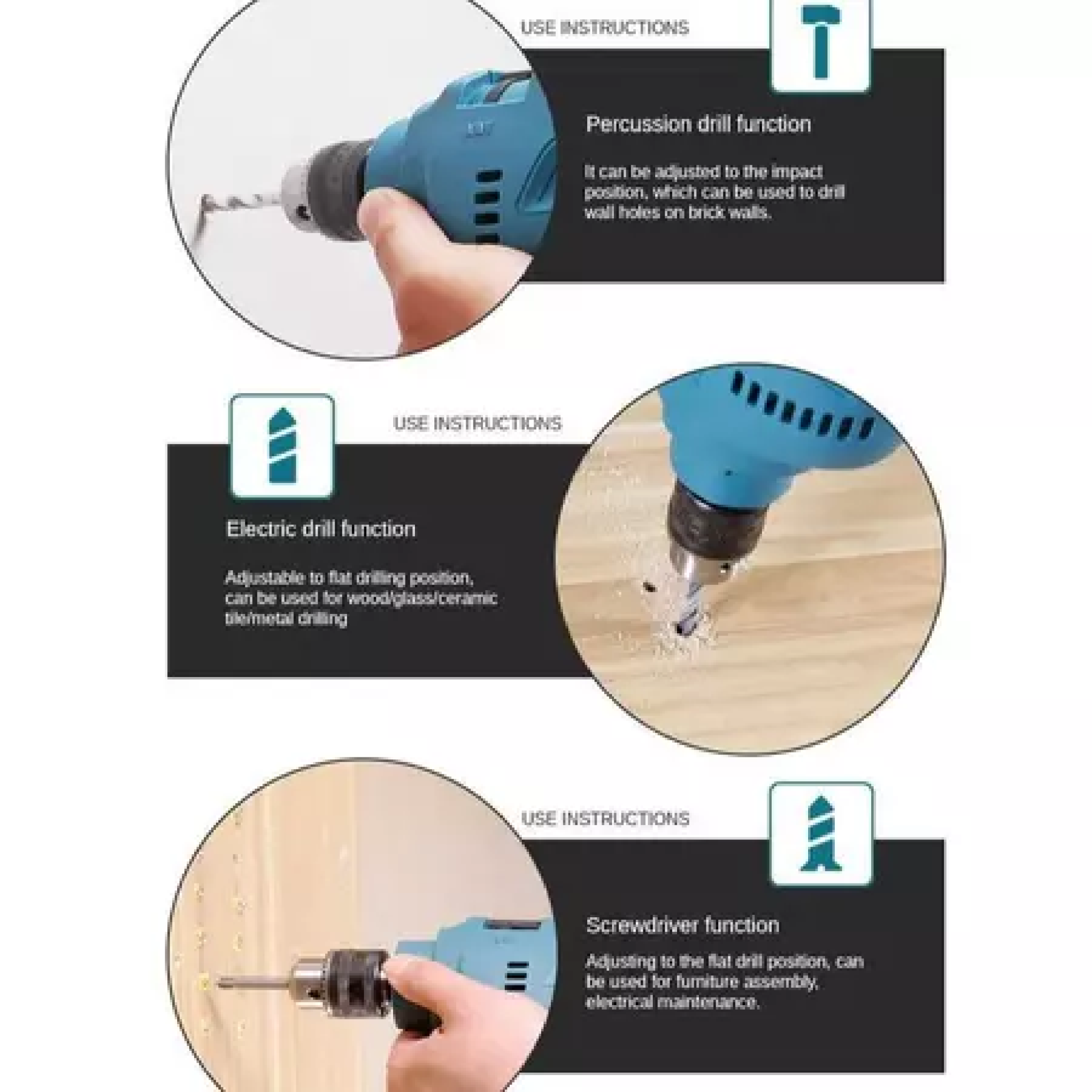 USE INSTRUCTIONS

Percussion drill function

It can be adjusted to the impact position, which can be used to drill wall holes on brick walls.

USE INSTRUCTIONS

Electric drill function

Adjustable to flat drilling position, can be used for wood/glass/ceramic tile/metal drilling

USE INSTRUCTIONS

Screwdriver function

Adjusting to the flat drill position, can be used for furniture assembly, electrical maintenance.