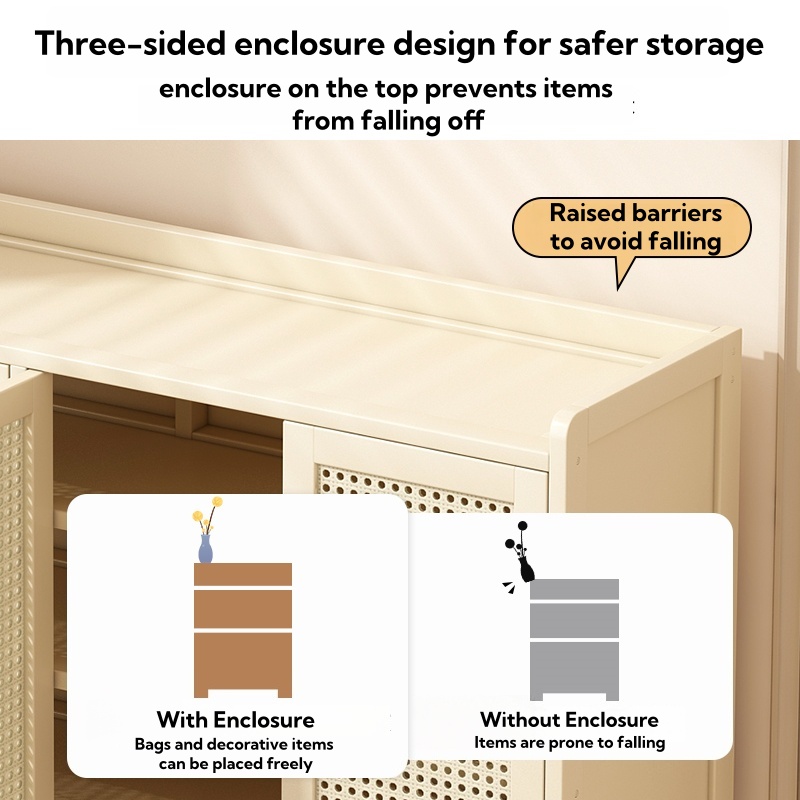 Three-sided enclosure design for safer storage

enclosure on the top prevents items from falling off

Raised barriers to avoid falling

With Enclosure
Bags and decorative items can be placed freely

Without Enclosure
Items are prone to falling