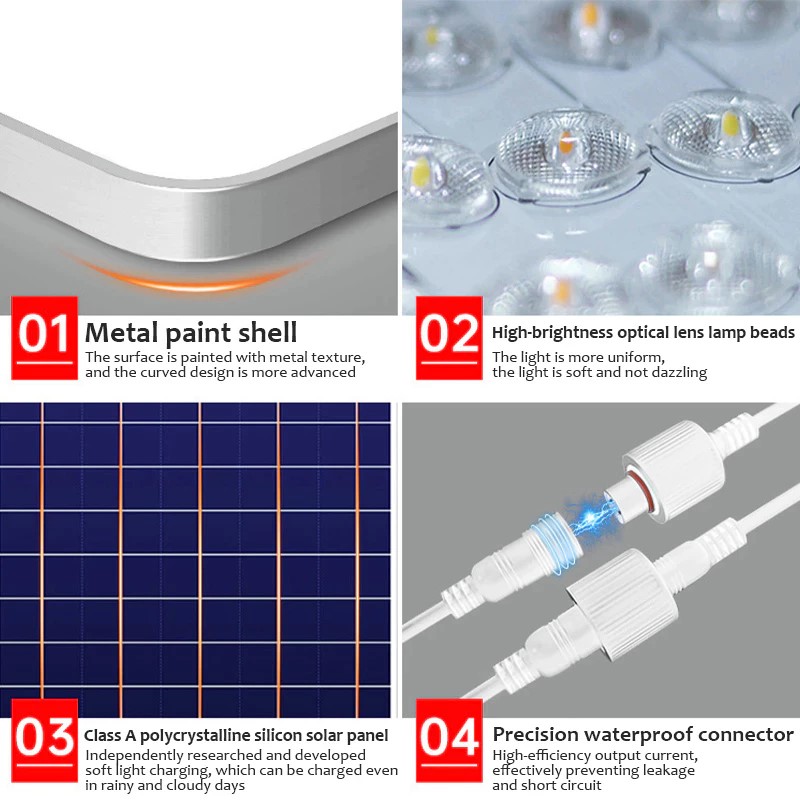 01 Metal paint shell
The surface is painted with metal texture, and the curved design is more advanced

02 High-brightness optical lens lamp beads
The light is more uniform, the light is soft and not dazzling

03 Class A polycrystalline silicon solar panel
Independently researched and developed soft light charging, which can be charged even in rainy and cloudy days

04 Precision waterproof connector
High-efficiency output current, effectively preventing leakage and short circuit