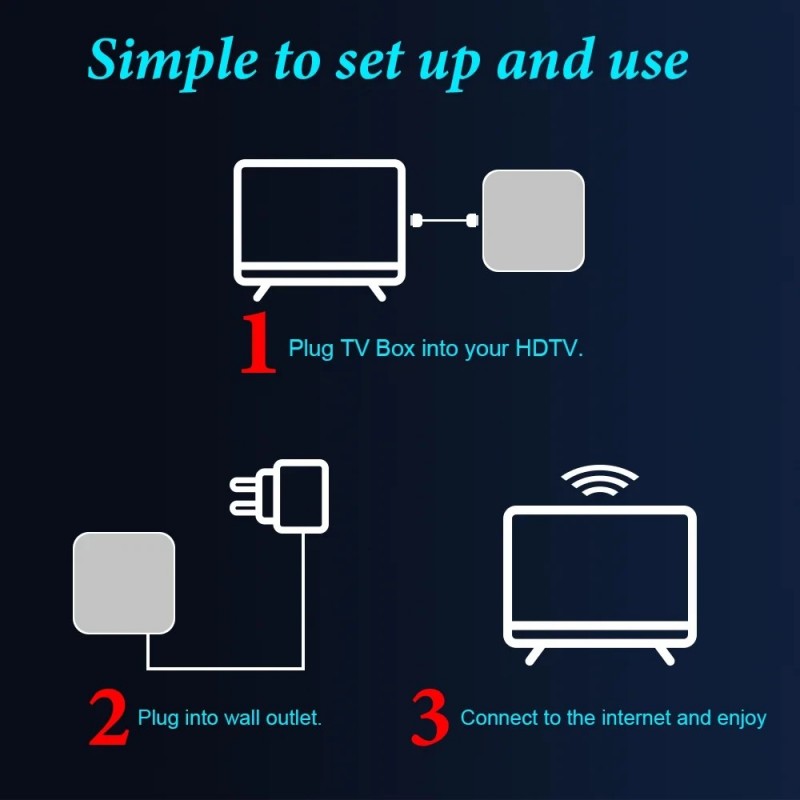 Simple to set up and use

1 Plug TV Box into your HDTV.

2 Plug into wall outlet.

3 Connect to the internet and enjoy