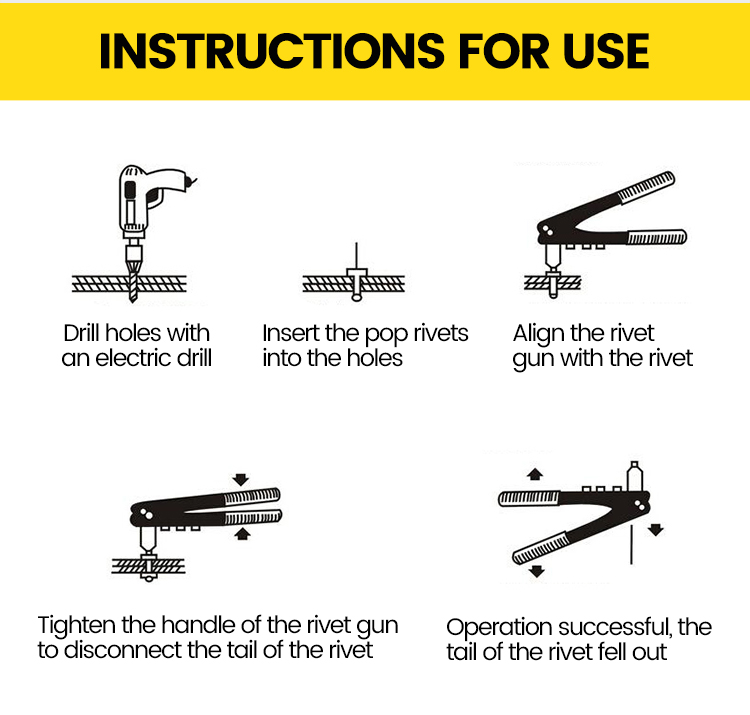 INSTRUCTIONS FOR USE

Drill holes with an electric drill

Insert the pop rivets into the holes

Align the rivet gun with the rivet

Tighten the handle of the rivet gun to disconnect the tail of the rivet

Operation successful, the tail of the rivet fell out