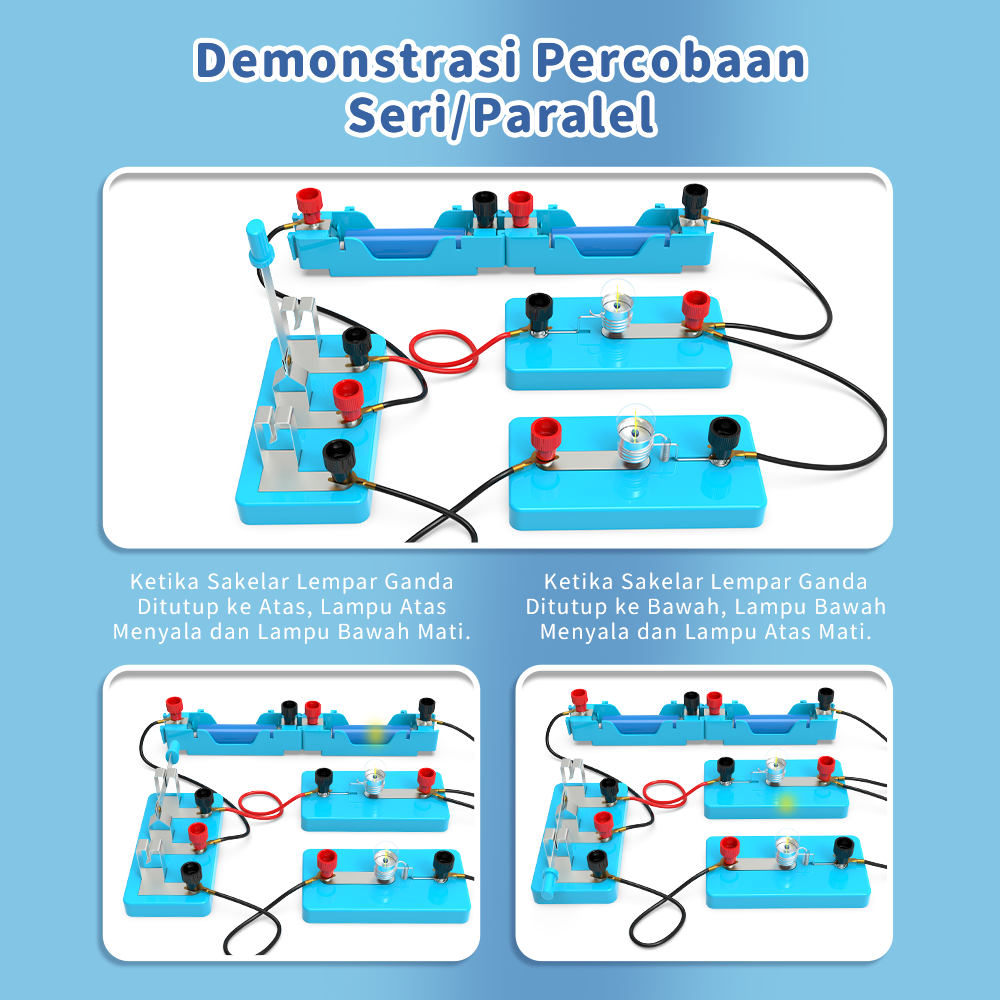 Demonstrasi Percobaan Seri/Paralel

Ketika Sakelar Lempar Ganda Ditutup ke Atas, Lampu Atas Menyala dan Lampu Bawah Mati.

Ketika Sakelar Lempar Ganda Ditutup ke Bawah, Lampu Bawah Menyala dan Lampu Atas Mati.