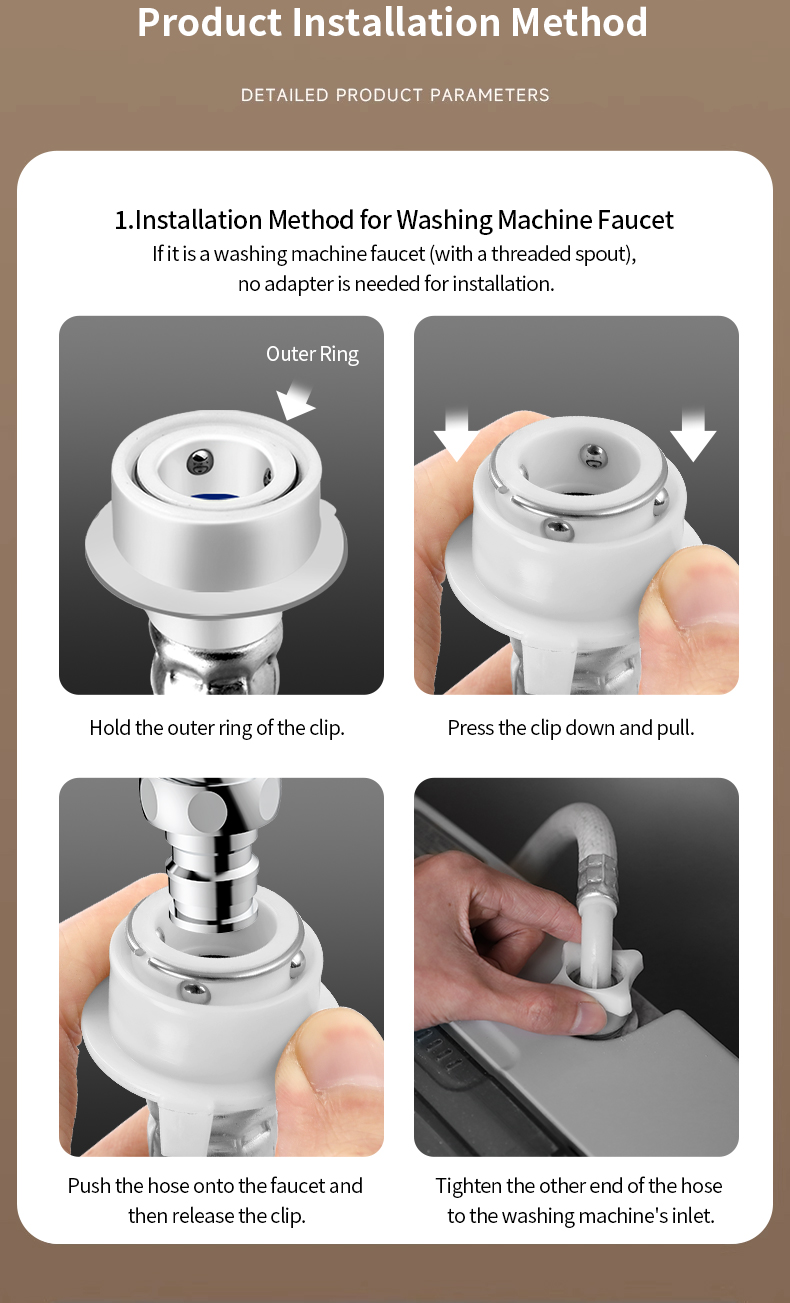 Product Installation Method

DETAILED PRODUCT PARAMETERS

1.Installation Method for Washing Machine Faucet
If it is a washing machine faucet (with a threaded spout), no adapter is needed for installation.

Outer Ring

Hold the outer ring of the clip.

Press the clip down and pull.

Push the hose onto the faucet and then release the clip.

Tighten the other end of the hose to the washing machine's inlet.