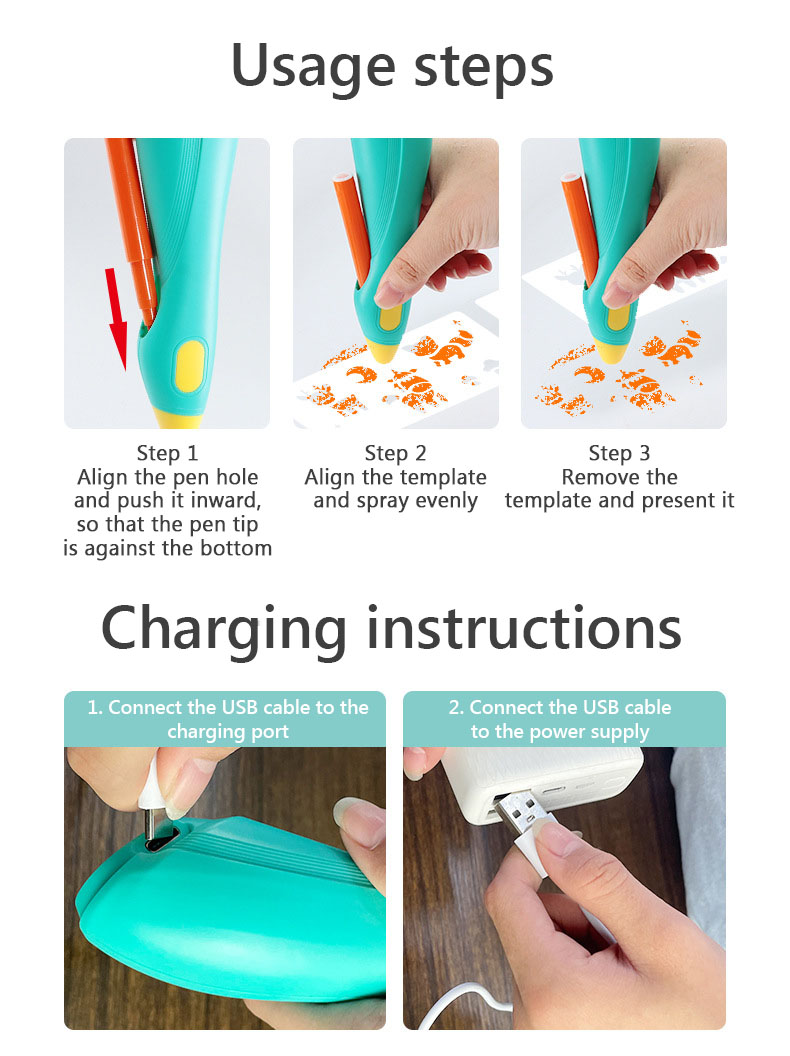 Usage steps

Step 1
Align the pen hole and push it inward, so that the pen tip is against the bottom

Step 2
Align the template and spray evenly

Step 3
Remove the template and present it

Charging instructions

1. Connect the USB cable to the charging port

2. Connect the USB cable to the power supply