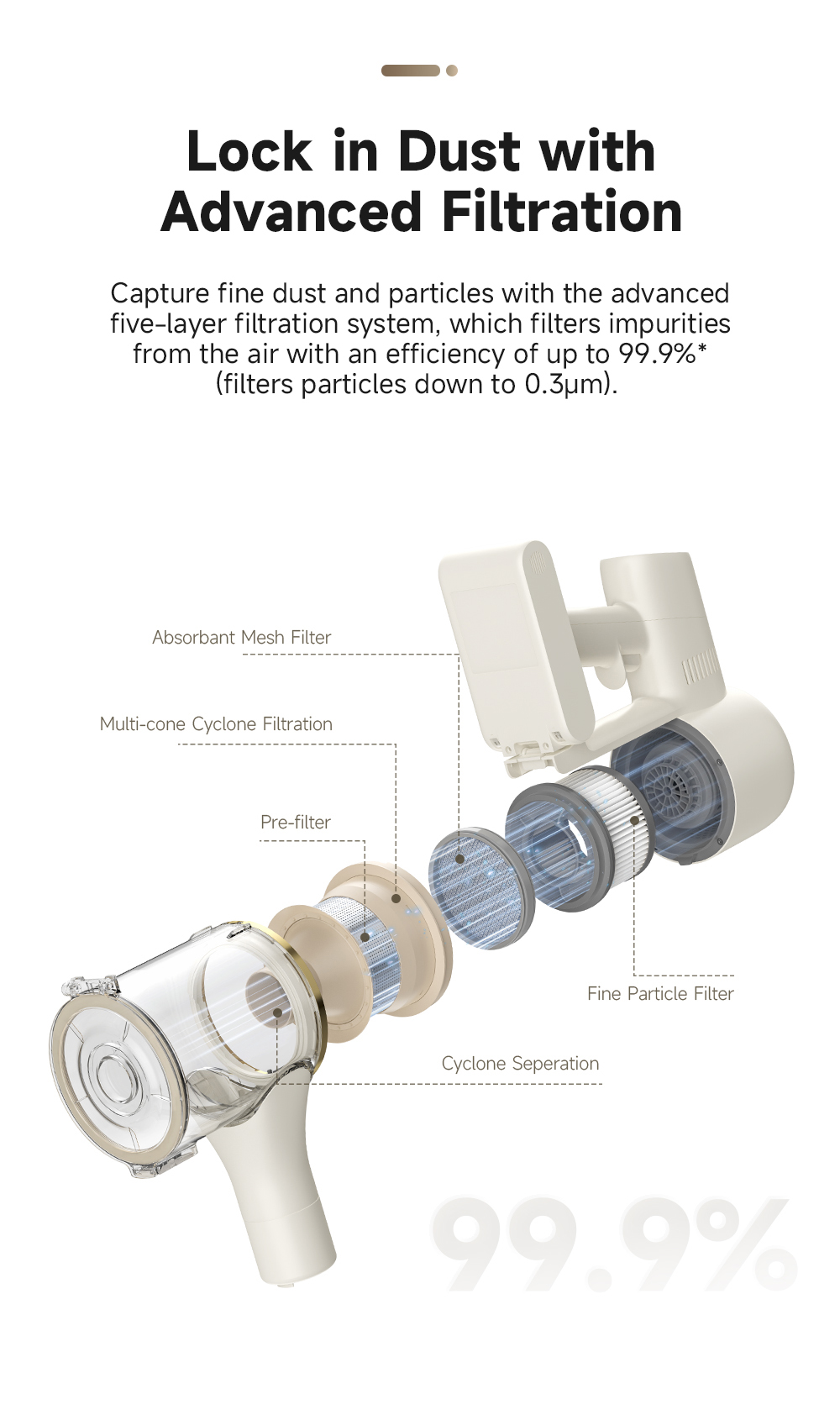 Lock in Dust with Advanced Filtration

Capture fine dust and particles with the advanced five-layer filtration system, which filters impurities from the air with an efficiency of up to 99.9%* (filters particles down to 0.3μm).

Absorbant Mesh Filter

Multi-cone Cyclone Filtration

Pre-filter

Fine Particle Filter

Cyclone Seperation

99.9%