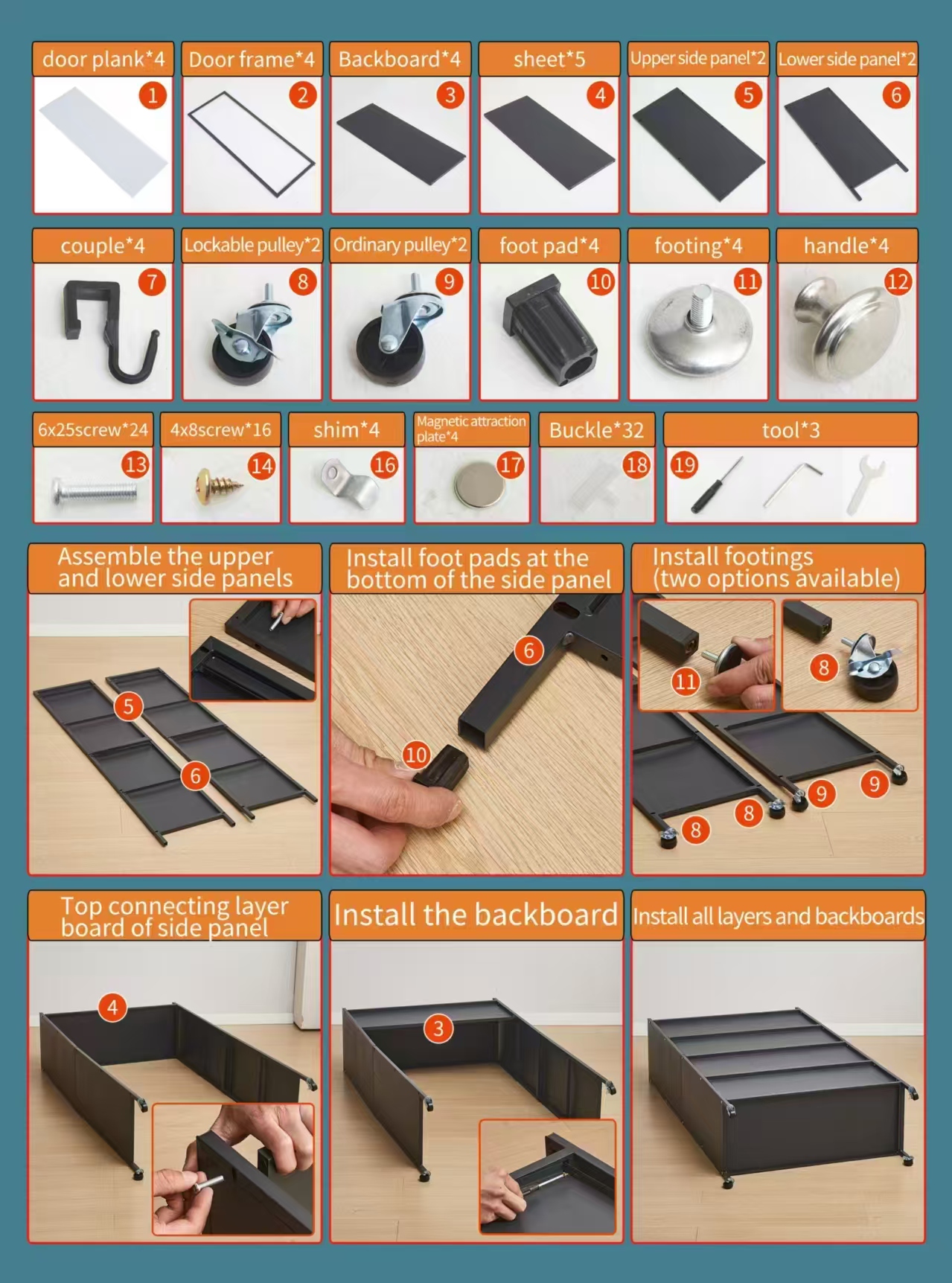 door plank*4
1

Door frame*4
2

Backboard*4
3

sheet*5
4

Upper side panel*2
5

Lower side panel*2
6

couple*4
7

Lockable pulley*2
8

Ordinary pulley*2
9

foot pad*4
10

footing*4
11

handle*4
12

6x25screw*24
13

4x8screw*16
14

shim*4
16

Magnetic attraction plate*4
17

Buckle*32
18

tool*3
19

Assemble the upper and lower side panels
5
6

Install foot pads at the bottom of the side panel
6
10

Install footings (two options available)
11
8
8
8
9
9

Top connecting layer board of side panel
4

Install the backboard
3

Install all layers and backboards