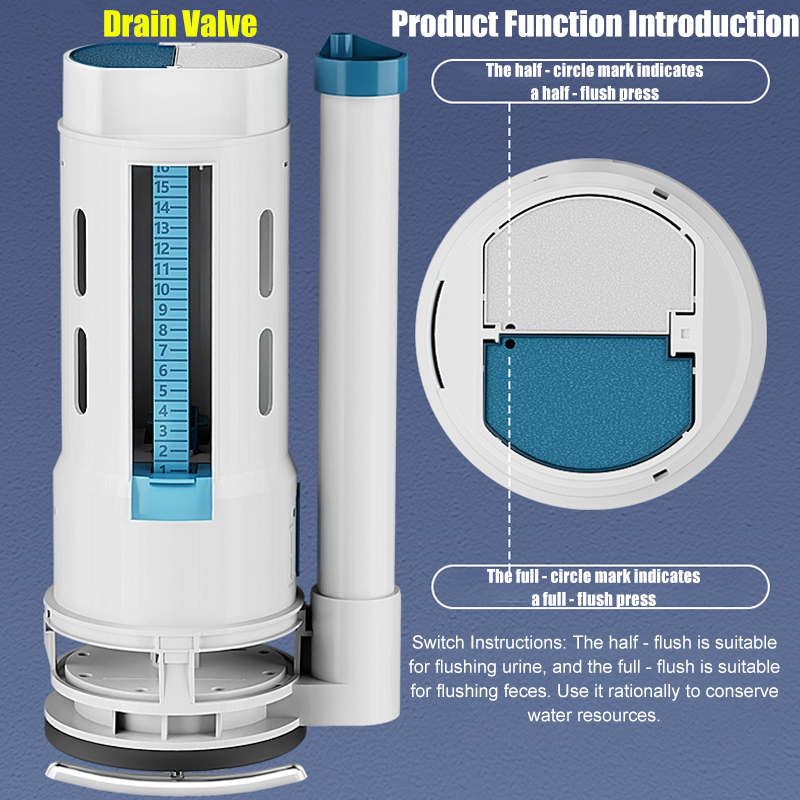 Drain Valve

Product Function Introduction

The half - circle mark indicates a half - flush press

16
15
14
13
12
11
10
9
8
7
6
5
4
3
2
1

The full - circle mark indicates a full - flush press

Switch Instructions: The half - flush is suitable for flushing urine, and the full - flush is suitable for flushing feces. Use it rationally to conserve water resources.