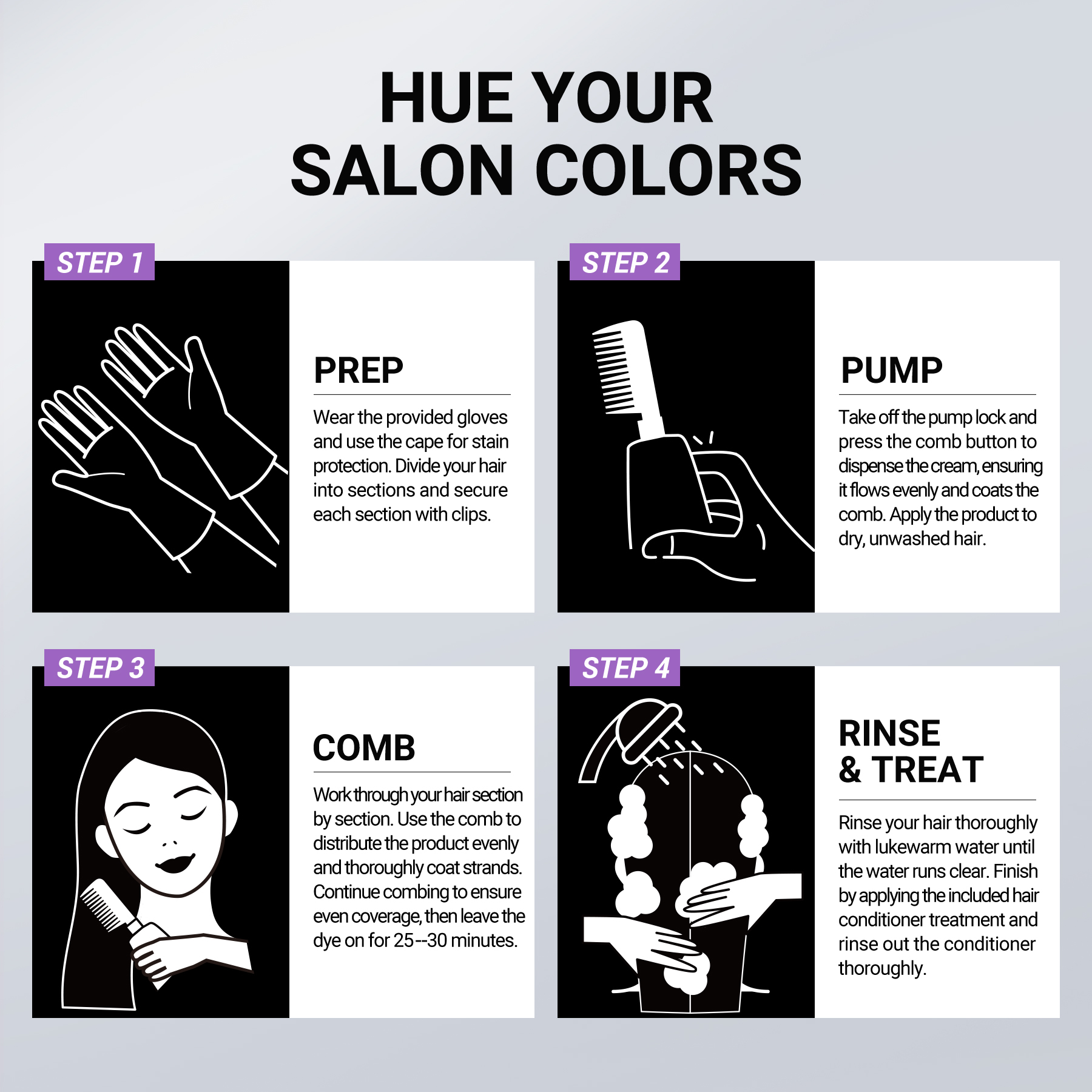 HUE YOUR SALON COLORS

STEP 1

PREP

Wear the provided gloves and use the cape for stain protection. Divide your hair into sections and secure each section with clips.

STEP 2

PUMP

Take off the pump lock and press the comb button to dispense the cream, ensuring it flows evenly and coats the comb. Apply the product to dry, unwashed hair.

STEP 3

COMB

Work through your hair section by section. Use the comb to distribute the product evenly and thoroughly coat strands. Continue combing to ensure even coverage, then leave the dye on for 25--30 minutes.

STEP 4

RINSE & TREAT

Rinse your hair thoroughly with lukewarm water until the water runs clear. Finish by applying the included hair conditioner treatment and rinse out the conditioner thoroughly.