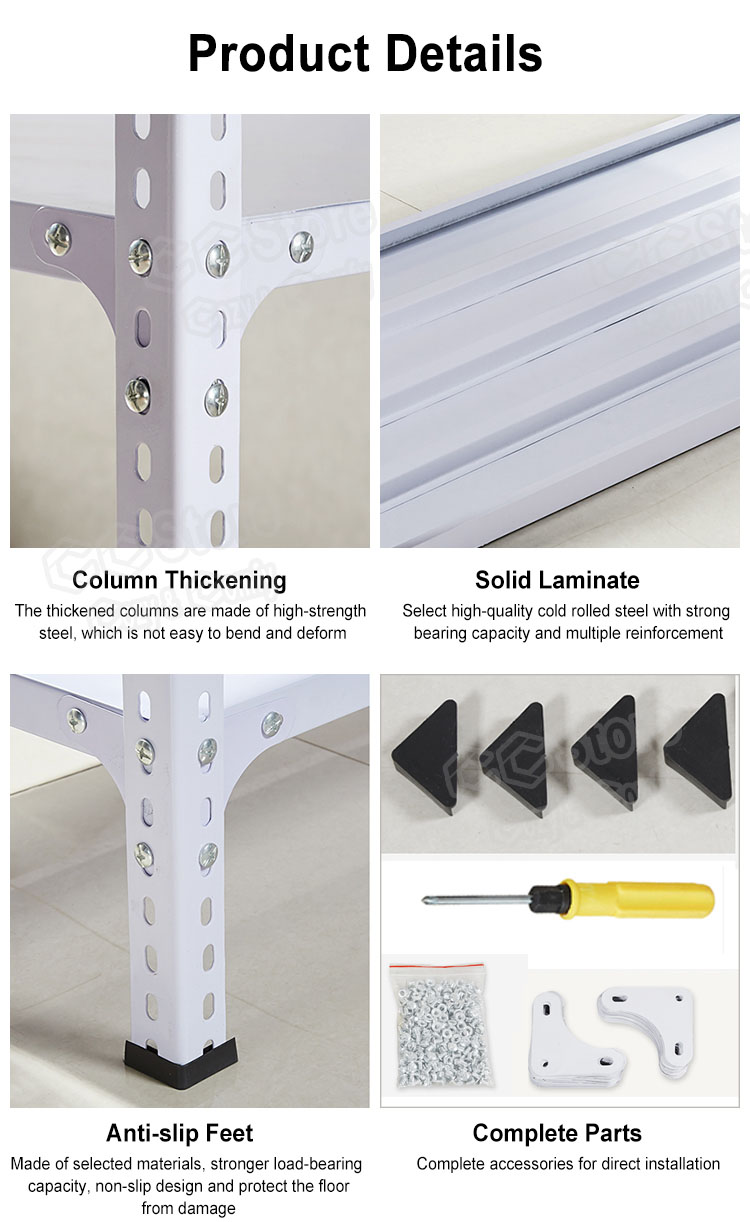 Product Details

Column Thickening
The thickened columns are made of high-strength steel, which is not easy to bend and deform

Solid Laminate
Select high-quality cold rolled steel with strong bearing capacity and multiple reinforcement

Anti-slip Feet
Made of selected materials, stronger load-bearing capacity, non-slip design and protect the floor from damage

Complete Parts
Complete accessories for direct installation