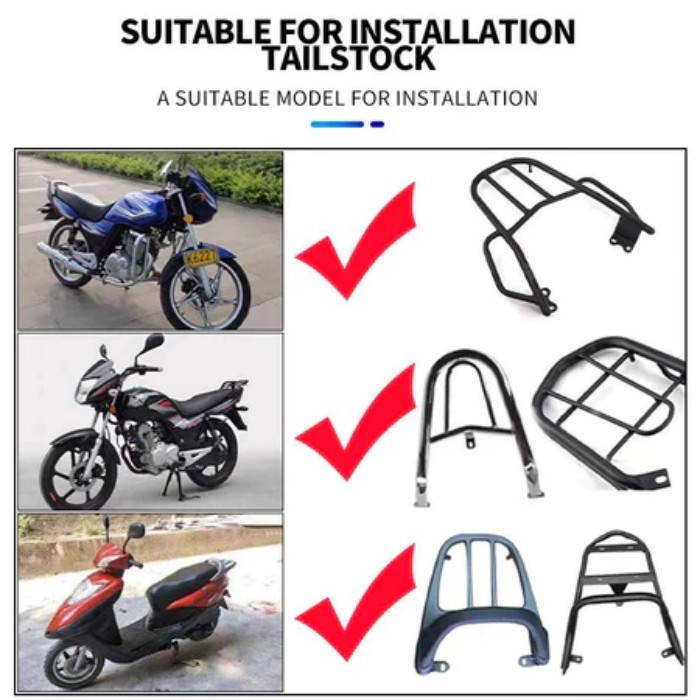 SUITABLE FOR INSTALLATION TAILSTOCK

A SUITABLE MODEL FOR INSTALLATION

K6227