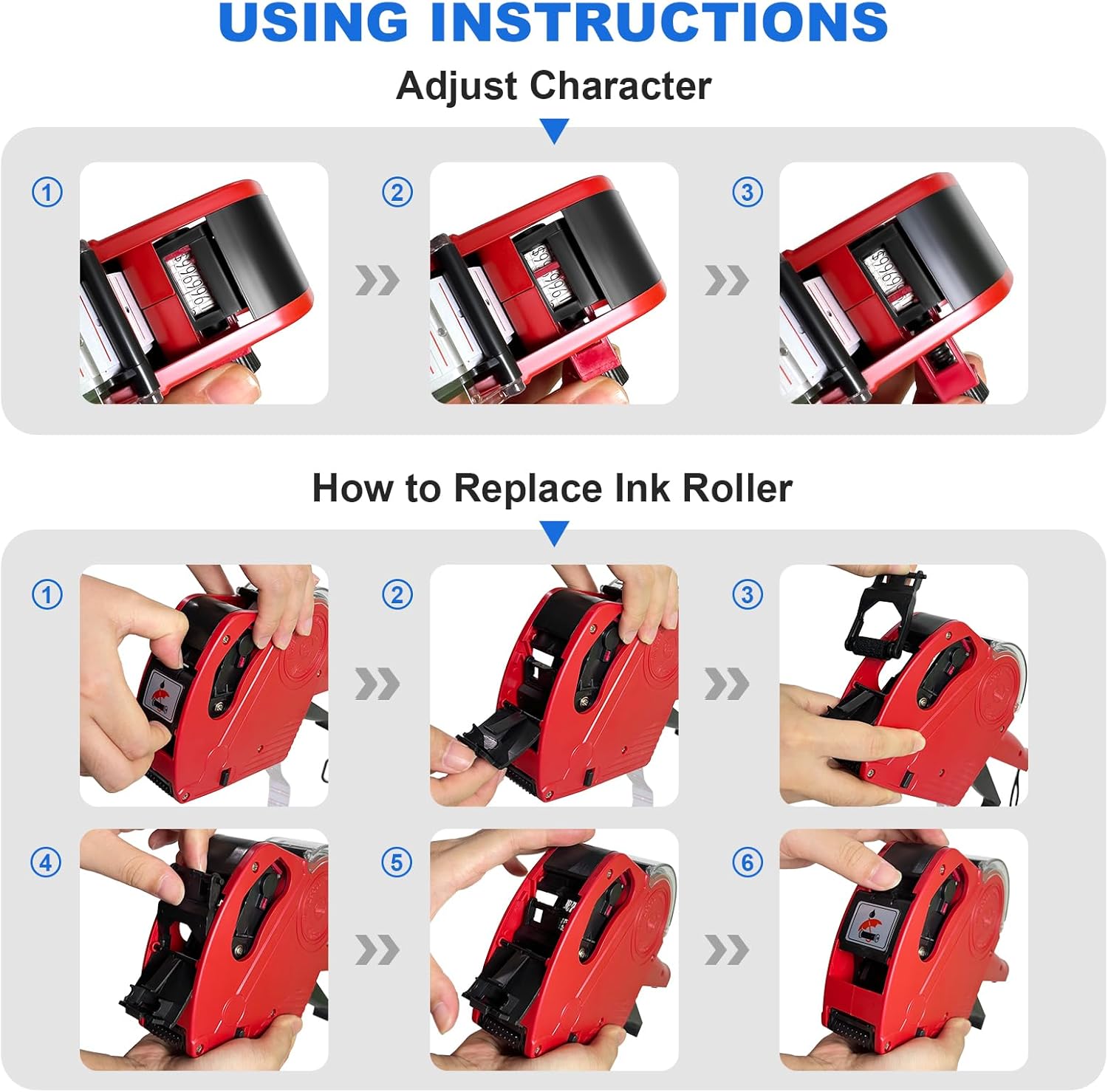 USING INSTRUCTIONS

Adjust Character

①

②

③

How to Replace Ink Roller

①

②

③

④

⑤

⑥