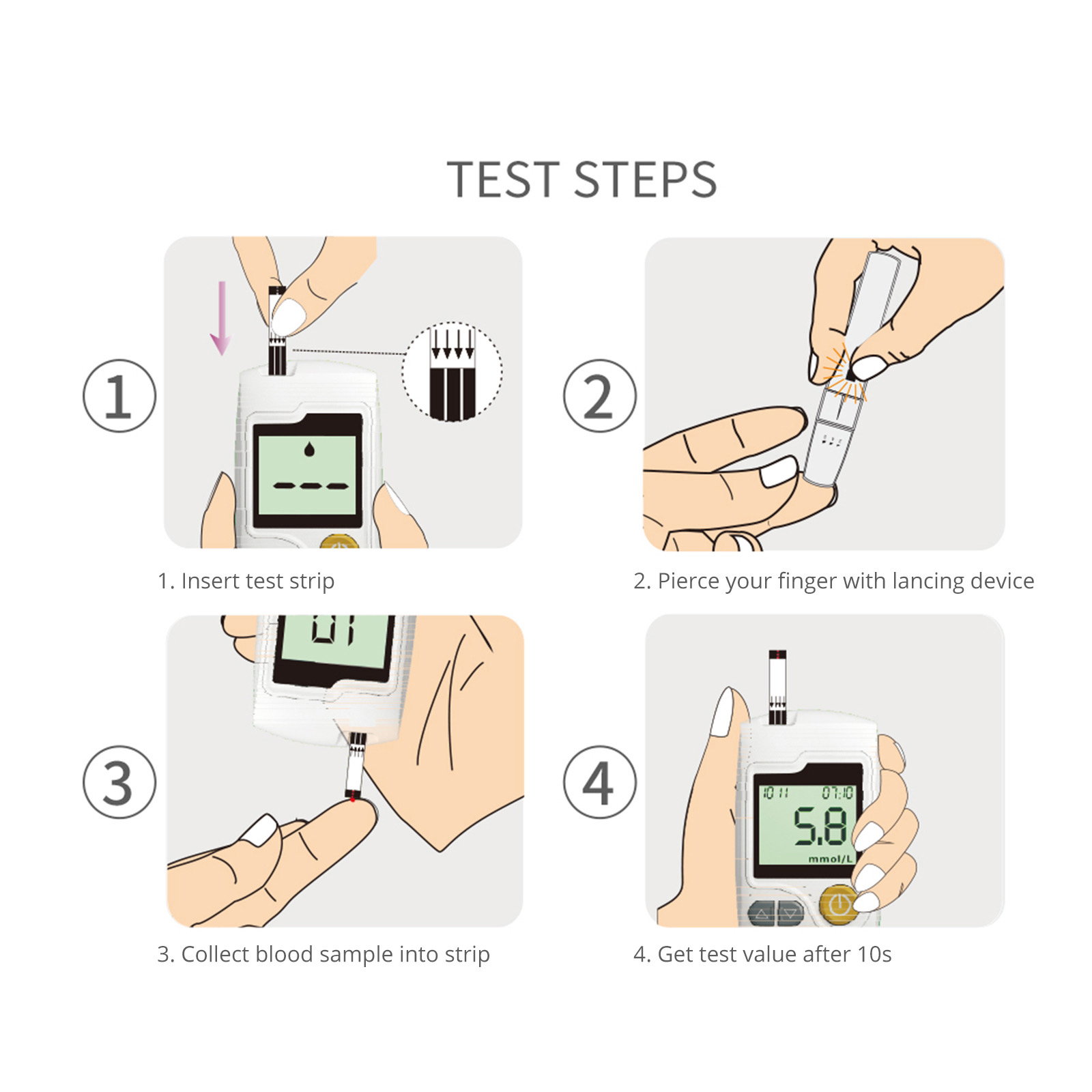 TEST STEPS

①

1. Insert test strip

②

2. Pierce your finger with lancing device

③

3. Collect blood sample into strip

④

10 11 07:10
5.8
mmol/L

4. Get test value after 10s