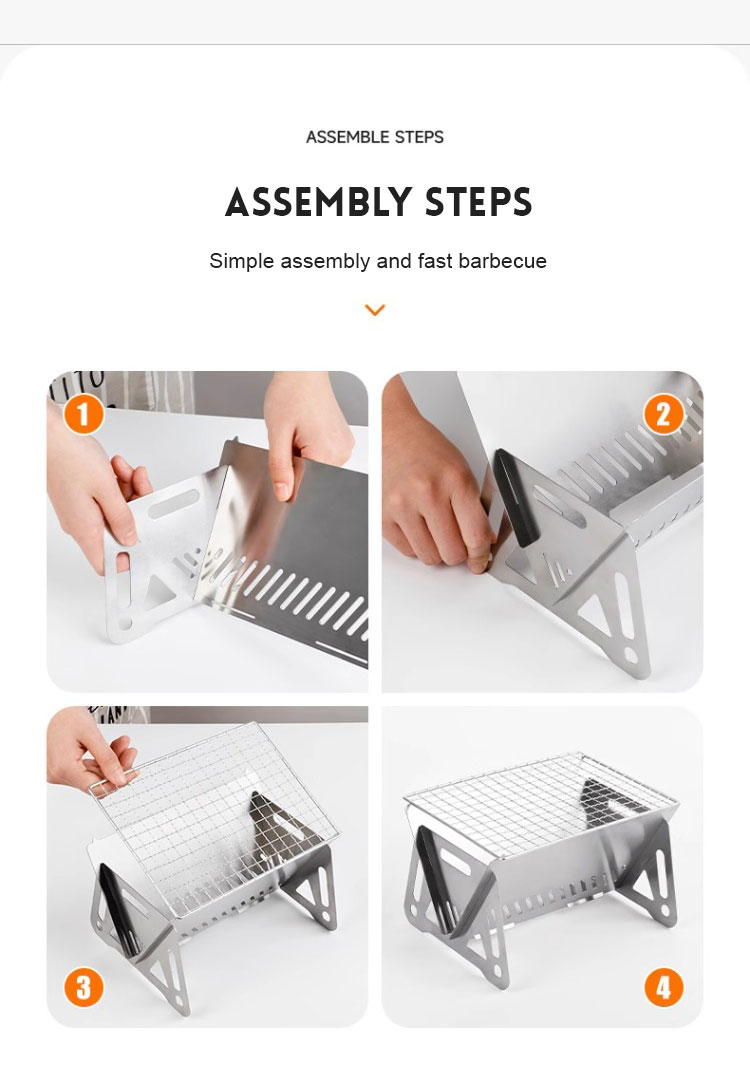 ASSEMBLE STEPS

ASSEMBLY STEPS

Simple assembly and fast barbecue

1

2

3

4