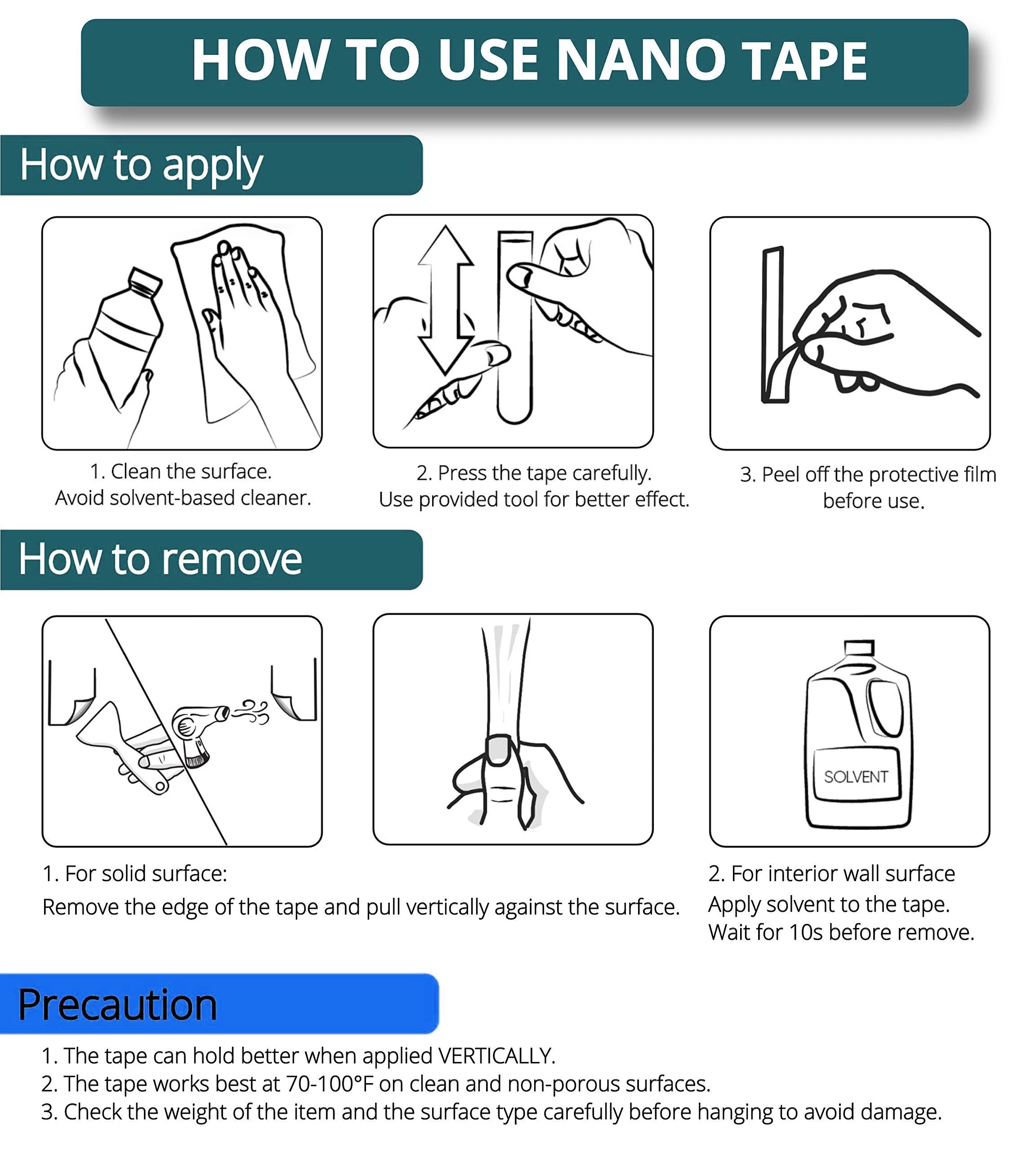 HOW TO USE NANO TAPE

How to apply

1. Clean the surface.
Avoid solvent-based cleaner.

2. Press the tape carefully.
Use provided tool for better effect.

3. Peel off the protective film before use.

How to remove

SOLVENT

1. For solid surface:
Remove the edge of the tape and pull vertically against the surface.

2. For interior wall surface
Apply solvent to the tape.
Wait for 10s before remove.

Precaution

1. The tape can hold better when applied VERTICALLY.
2. The tape works best at 70-100°F on clean and non-porous surfaces.
3. Check the weight of the item and the surface type carefully before hanging to avoid damage.