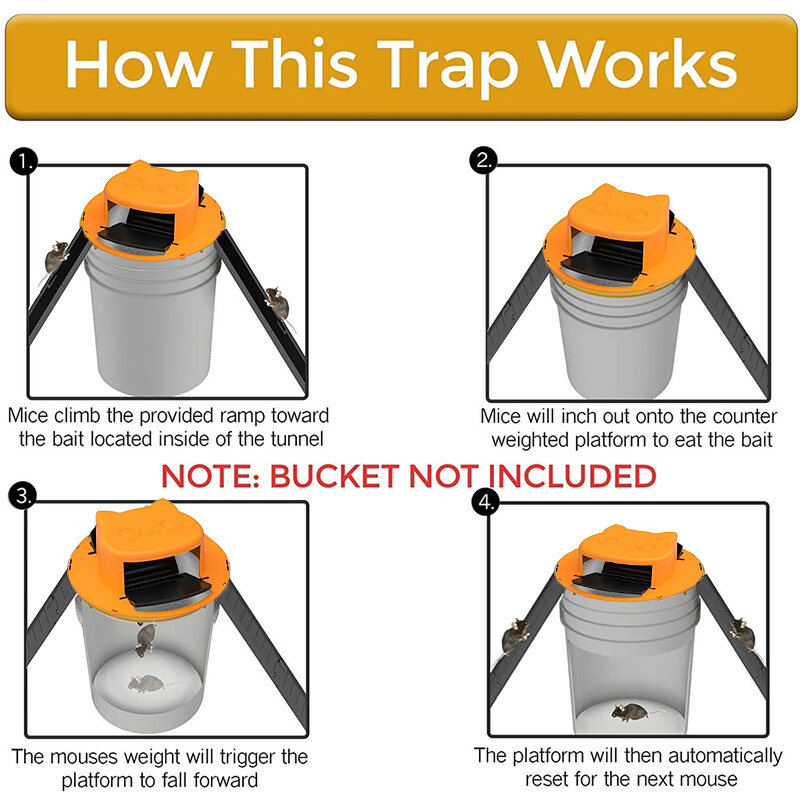 How This Trap Works

1.

Mice climb the provided ramp toward the bait located inside of the tunnel

2.

Mice will inch out onto the counter weighted platform to eat the bait

NOTE: BUCKET NOT INCLUDED

3.

The mouses weight will trigger the platform to fall forward

4.

The platform will then automatically reset for the next mouse