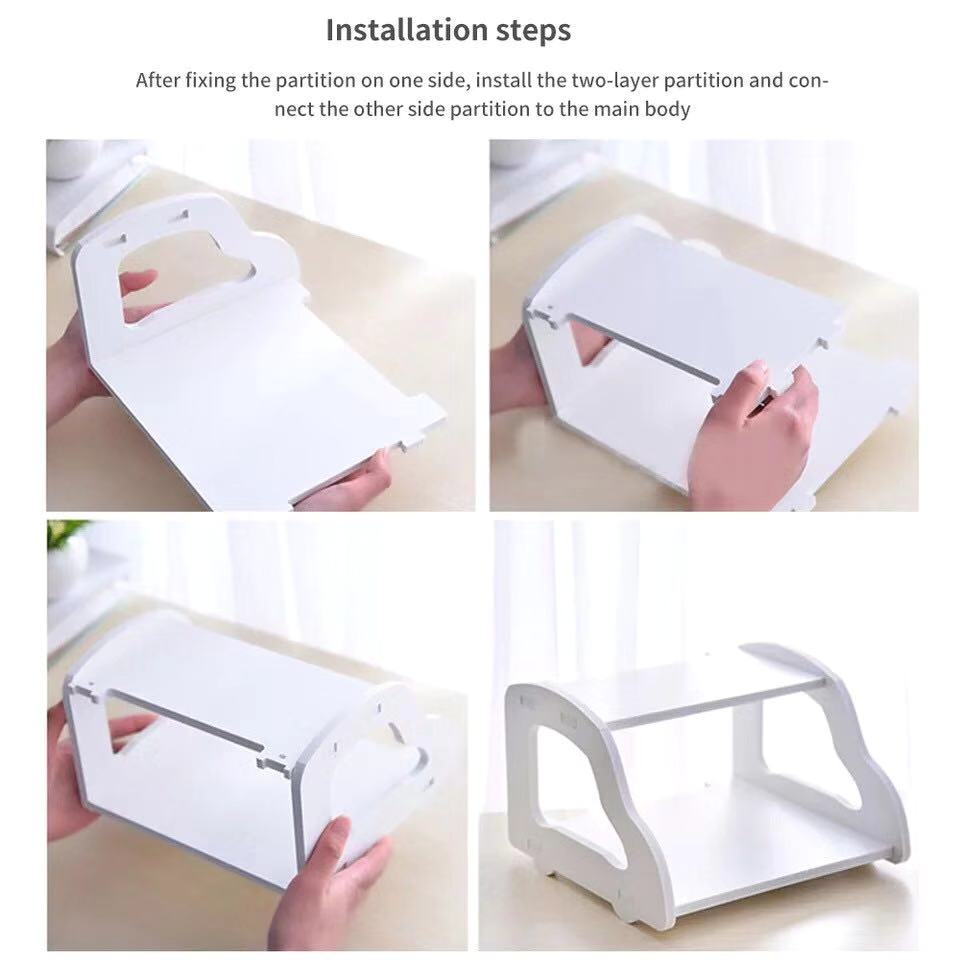 Installation steps

After fixing the partition on one side, install the two-layer partition and connect the other side partition to the main body