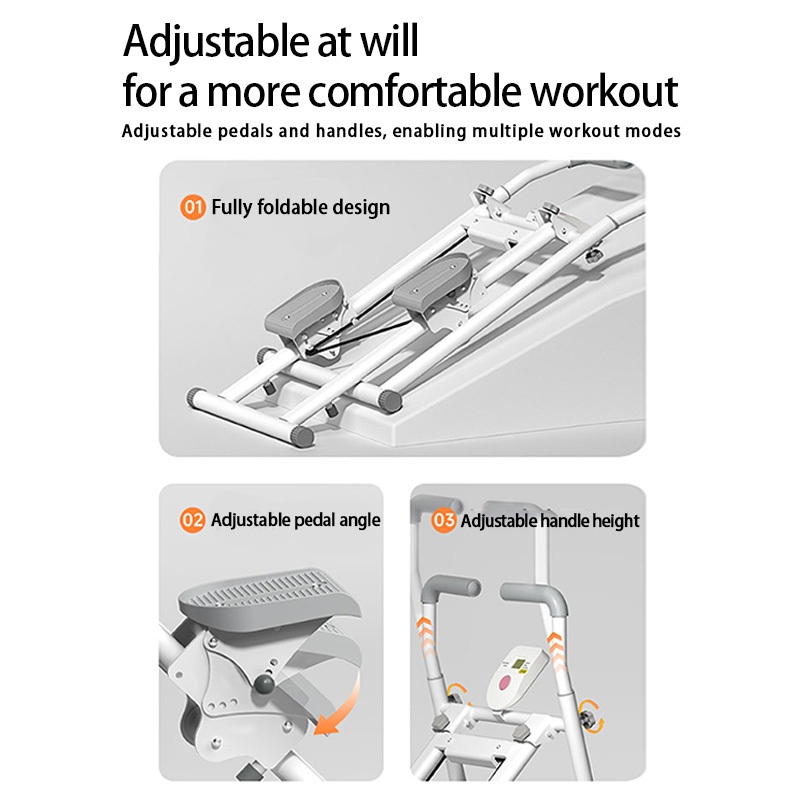 Adjustable at will
for a more comfortable workout

Adjustable pedals and handles, enabling multiple workout modes

01 Fully foldable design

02 Adjustable pedal angle

03 Adjustable handle height