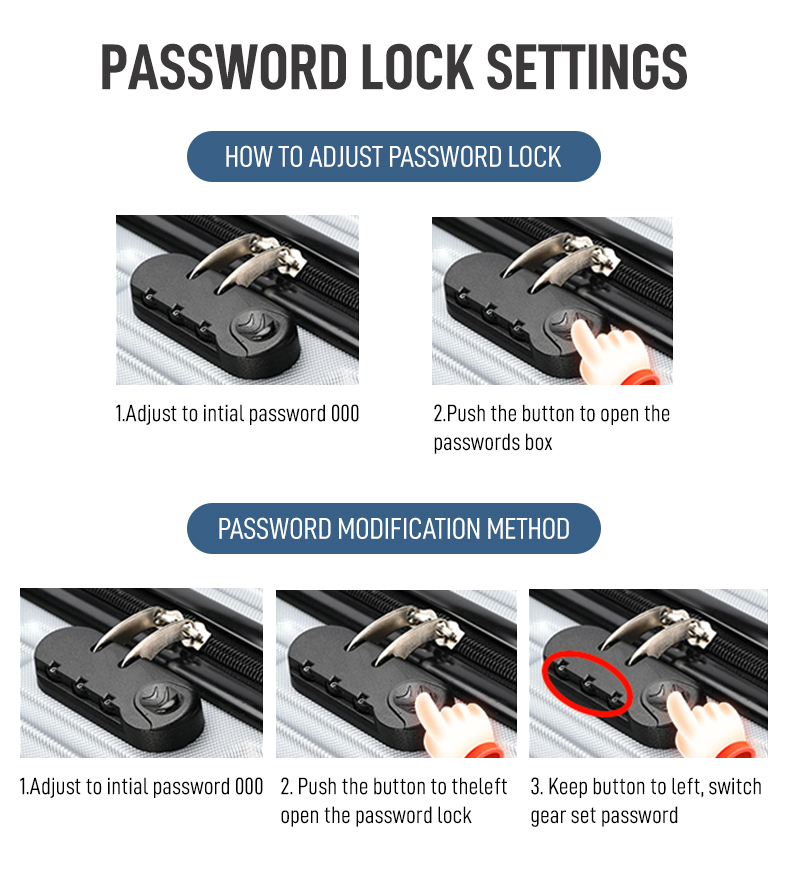 PASSWORD LOCK SETTINGS

HOW TO ADJUST PASSWORD LOCK

1.Adjust to intial password 000

2.Push the button to open the passwords box

PASSWORD MODIFICATION METHOD

1.Adjust to intial password 000

2. Push the button to theleft open the password lock

3. Keep button to left, switch gear set password