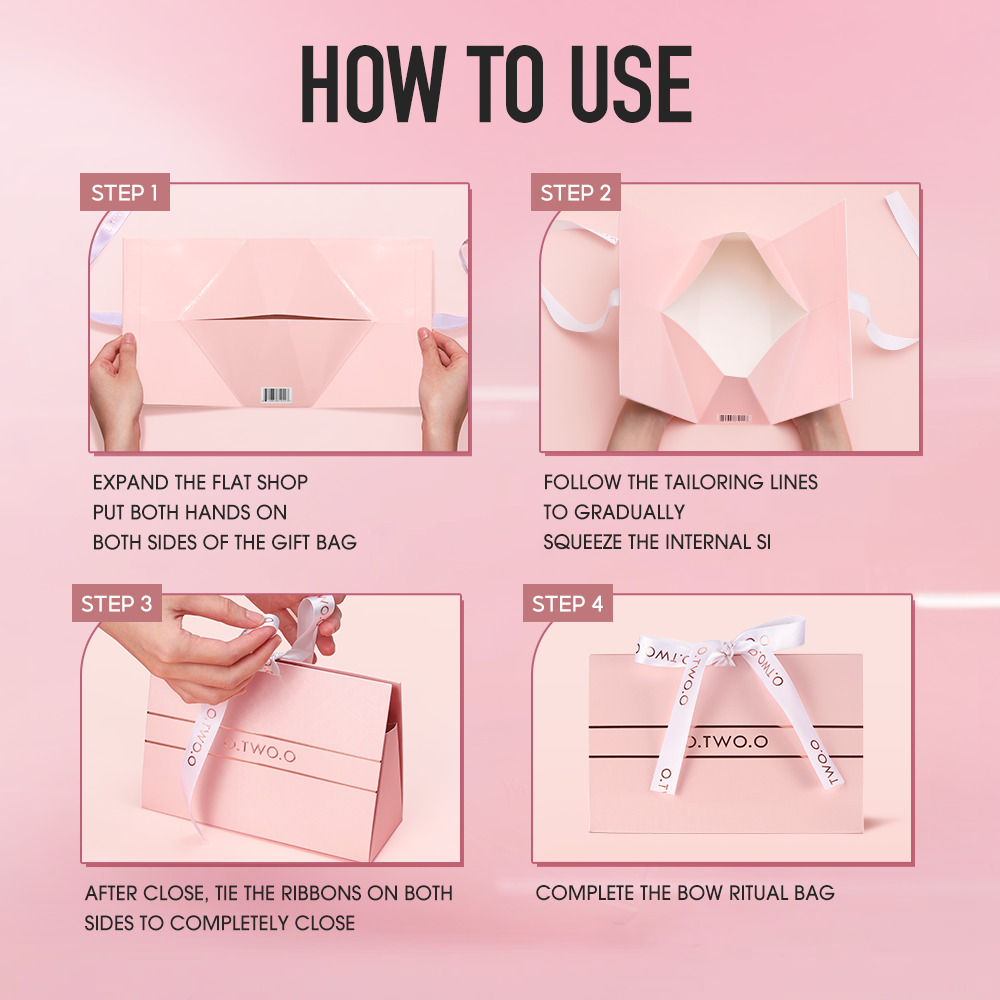 HOW TO USE

STEP 1

EXPAND THE FLAT SHOP
PUT BOTH HANDS ON
BOTH SIDES OF THE GIFT BAG

STEP 2

FOLLOW THE TAILORING LINES
TO GRADUALLY
SQUEEZE THE INTERNAL SI

STEP 3

O.TWO.O

AFTER CLOSE, TIE THE RIBBONS ON BOTH SIDES TO COMPLETELY CLOSE

STEP 4

O.TWO.O

COMPLETE THE BOW RITUAL BAG