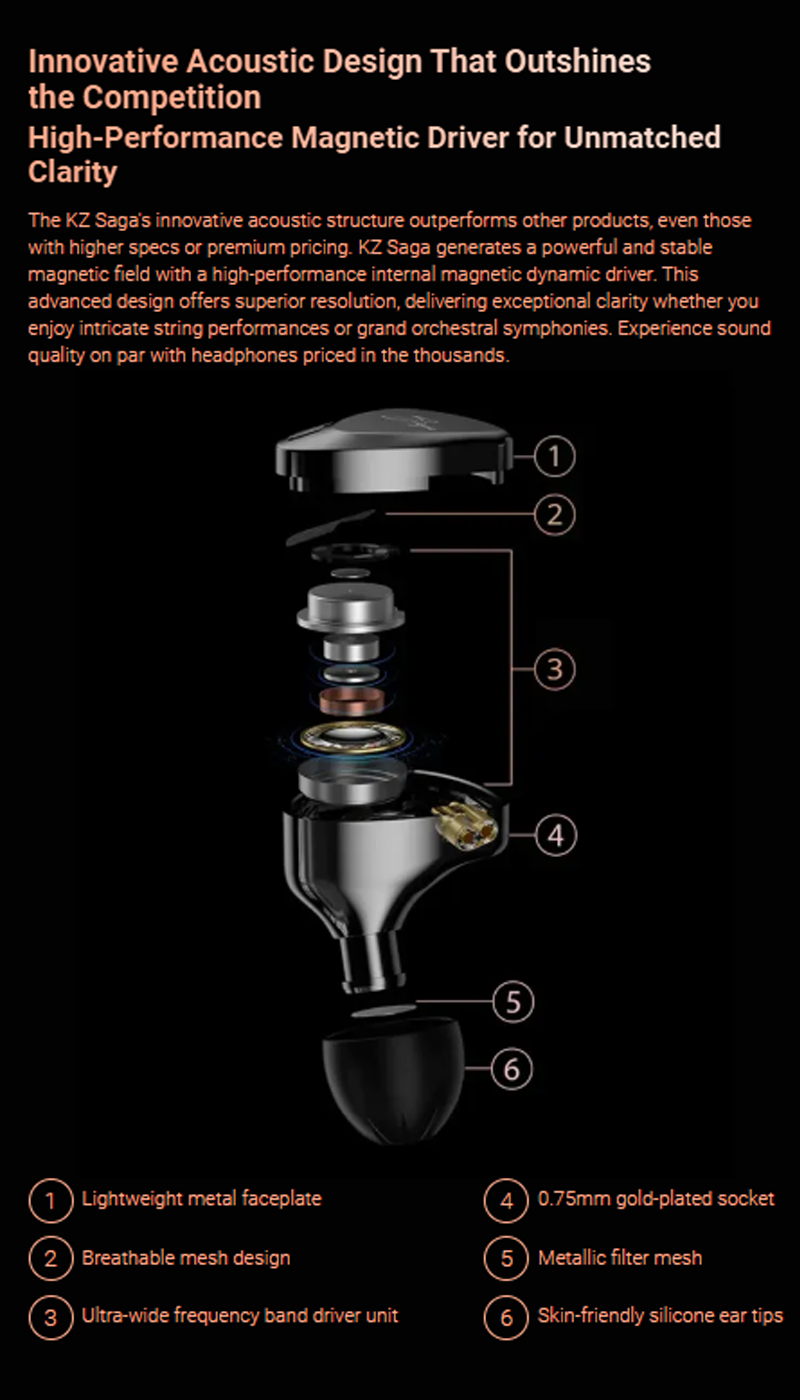 Innovative Acoustic Design That Outshines the Competition

High-Performance Magnetic Driver for Unmatched Clarity

The KZ Saga's innovative acoustic structure outperforms other products, even those with higher specs or premium pricing. KZ Saga generates a powerful and stable magnetic field with a high-performance internal magnetic dynamic driver. This advanced design offers superior resolution, delivering exceptional clarity whether you enjoy intricate string performances or grand orchestral symphonies. Experience sound quality on par with headphones priced in the thousands.

1
2
3
4
5
6

1 Lightweight metal faceplate

2 Breathable mesh design

3 Ultra-wide frequency band driver unit

4 0.75mm gold-plated socket

5 Metallic filter mesh

6 Skin-friendly silicone ear tips